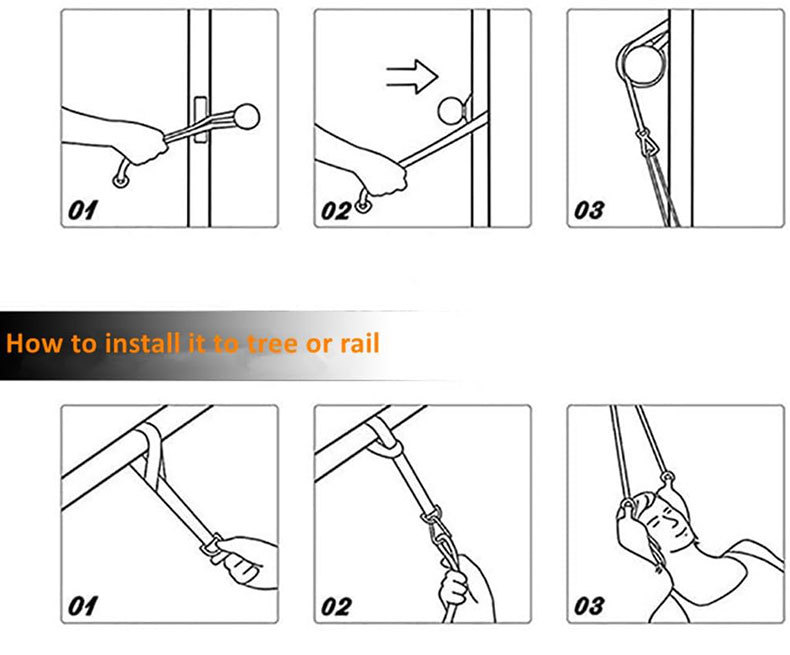 01

02

03

How to install it to tree or rail

01

02

03