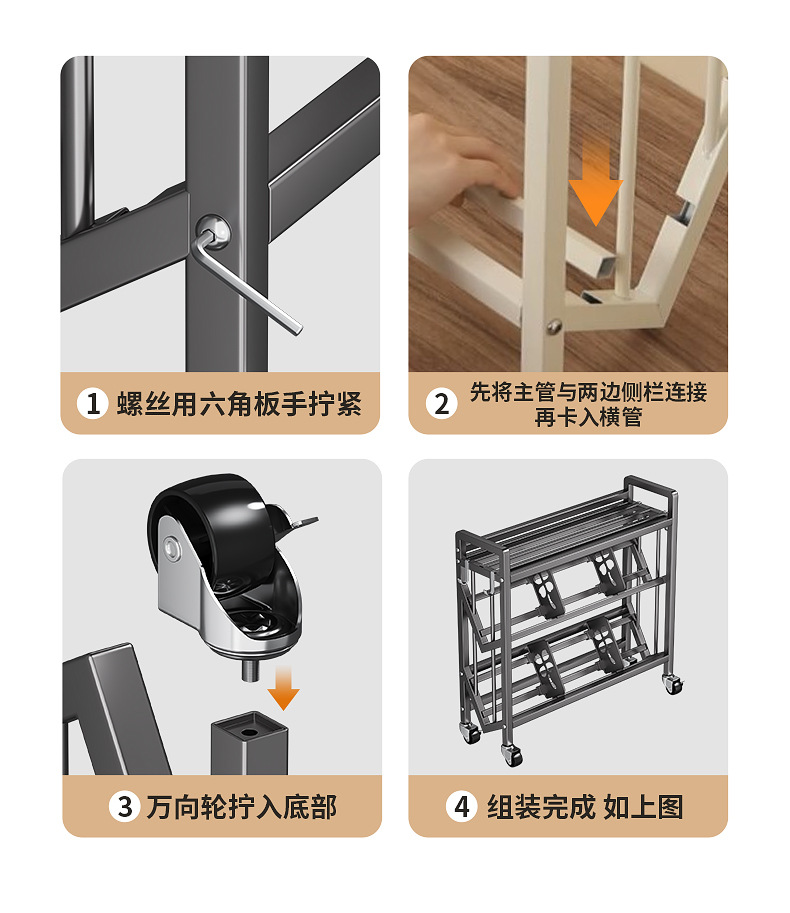 1 螺丝用六角板手拧紧

2 先将主管与两边侧栏连接 再卡入横管

3 万向轮拧入底部

4 组装完成 如上图