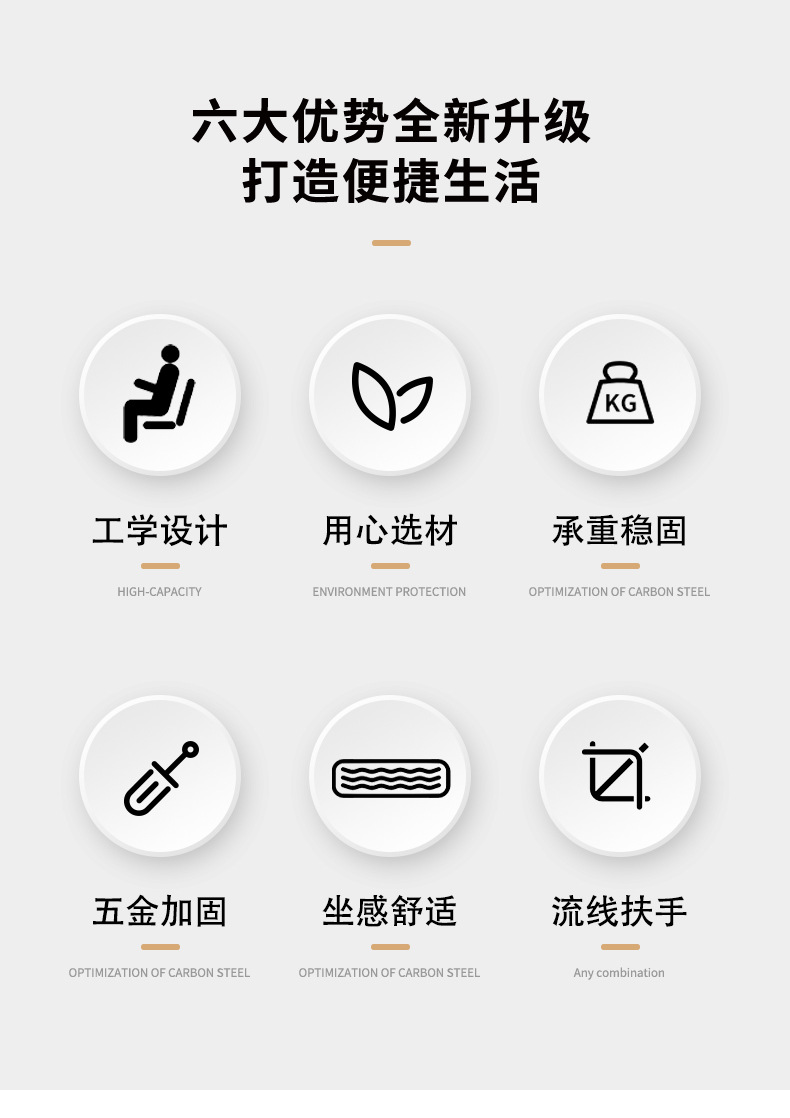 六大优势全新升级
打造便捷生活

KG

工学设计
HIGH-CAPACITY

用心选材
ENVIRONMENT PROTECTION

承重稳固
OPTIMIZATION OF CARBON STEEL

五金加固
OPTIMIZATION OF CARBON STEEL

坐感舒适
OPTIMIZATION OF CARBON STEEL

流线扶手
Any combination