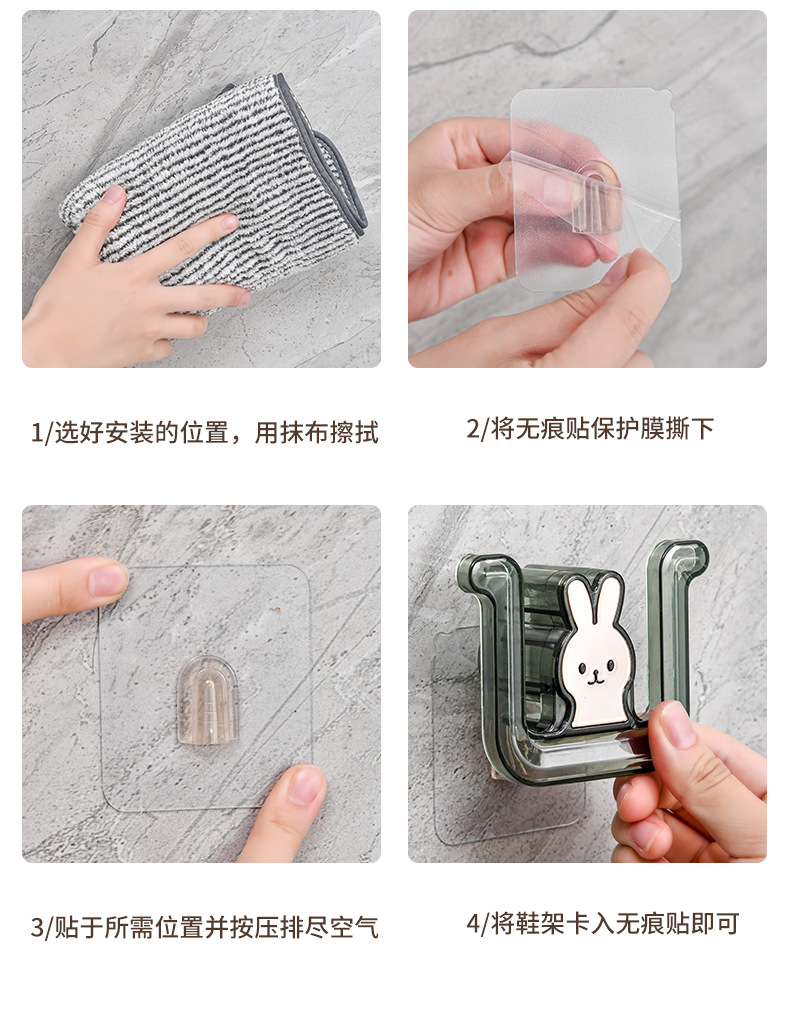 1/选好安装的位置，用抹布擦拭

2/将无痕贴保护膜撕下

3/贴于所需位置并按压排尽空气

4/将鞋架卡入无痕贴即可