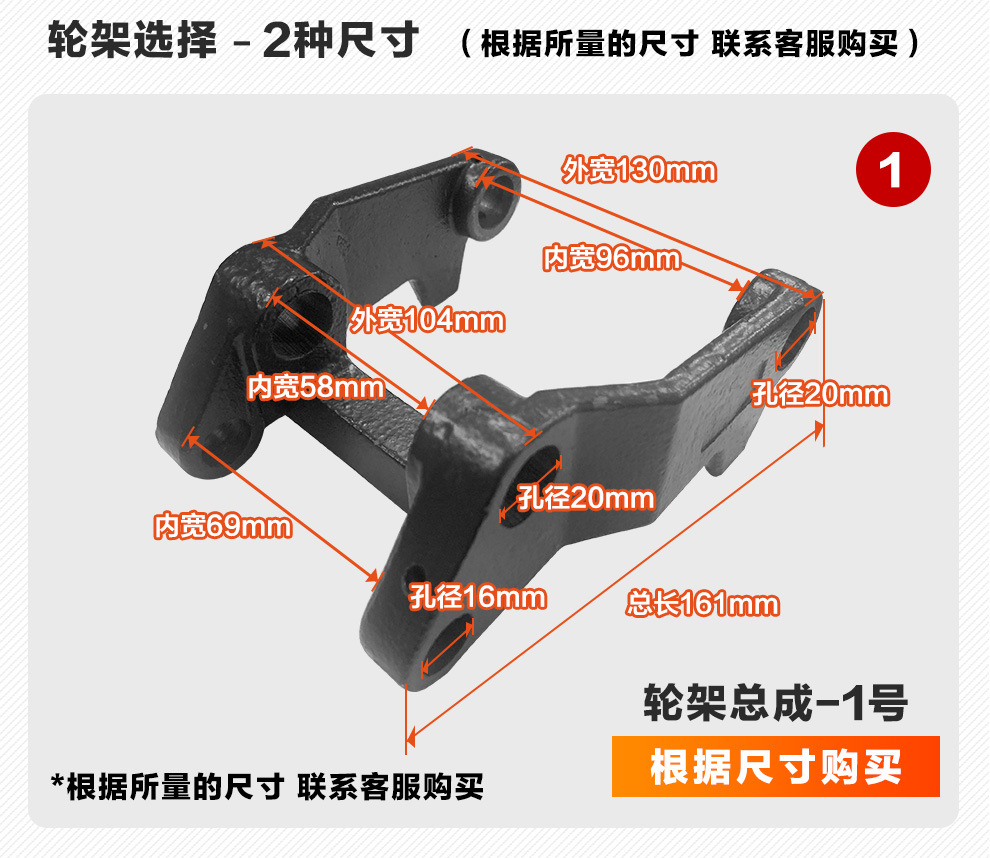 轮架选择 - 2种尺寸 （根据所量的尺寸 联系客服购买）

1

外宽130mm

内宽96mm

外宽104mm

内宽58mm

孔径20mm

孔径20mm

内宽69mm

孔径16mm

总长161mm

轮架总成-1号

根据尺寸购买

*根据所量的尺寸 联系客服购买