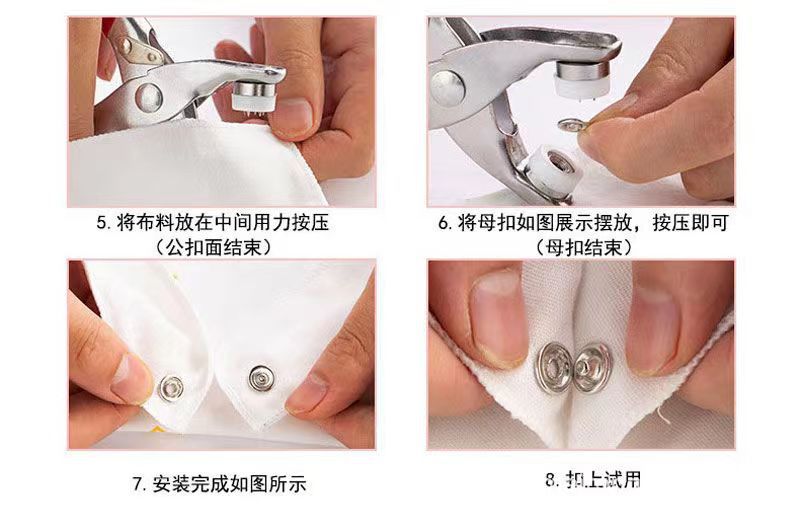 5. 将布料放在中间用力按压
（公扣面结束）

6. 将母扣如图展示摆放，按压即可
（母扣结束）

7. 安装完成如图所示

8. 扣上试用