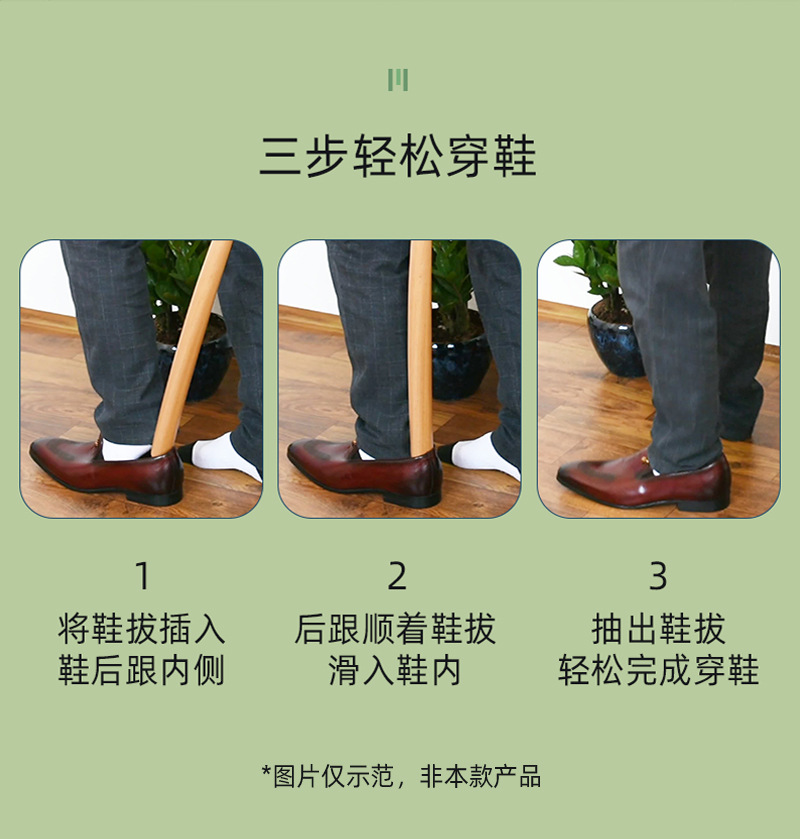 三步轻松穿鞋

1
将鞋拔插入
鞋后跟内侧

2
后跟顺着鞋拔
滑入鞋内

3
抽出鞋拔
轻松完成穿鞋

*图片仅示范，非本款产品