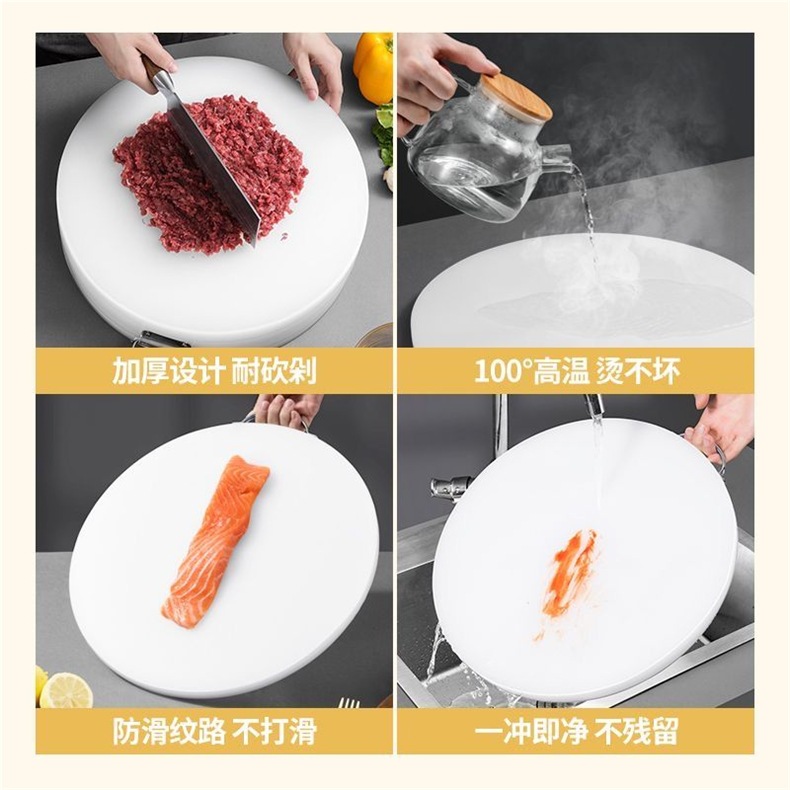 加厚设计 耐砍剁

100°高温 烫不坏

防滑纹路 不打滑

一冲即净 不残留