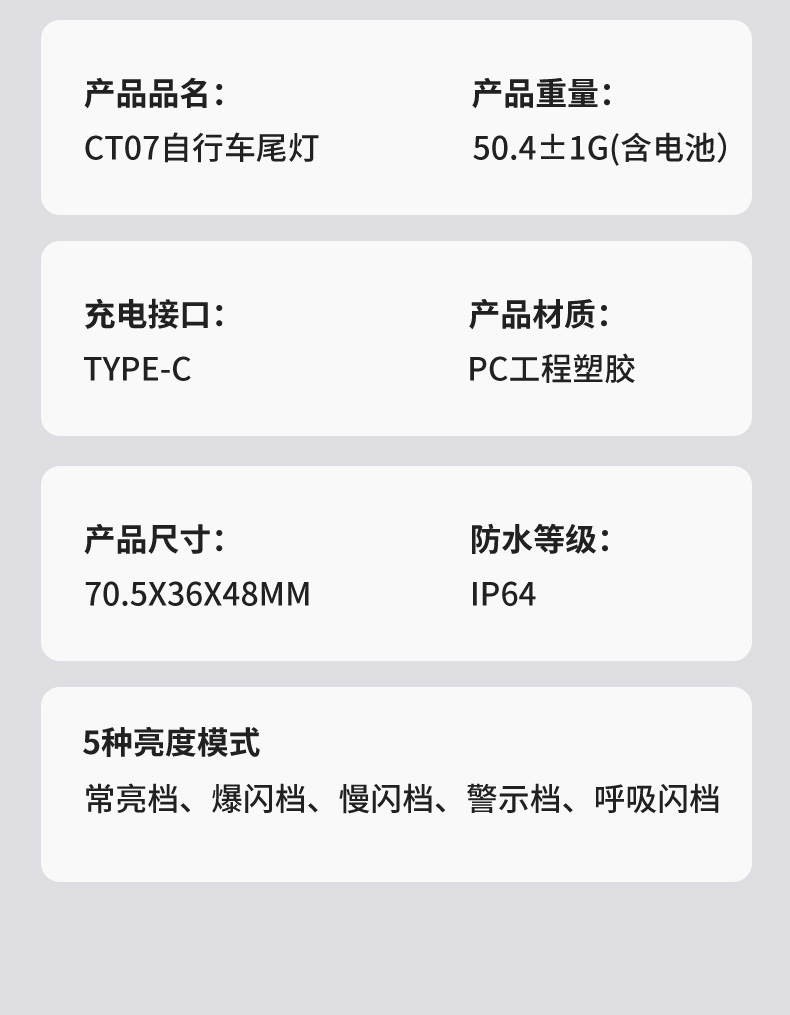 产品品名:
CT07自行车尾灯

产品重量:
50.4±1G(含电池)

充电接口:
TYPE-C

产品材质:
PC工程塑胶

产品尺寸:
70.5X36X48MM

防水等级:
IP64

5种亮度模式
常亮档、爆闪档、慢闪档、警示档、呼吸闪档