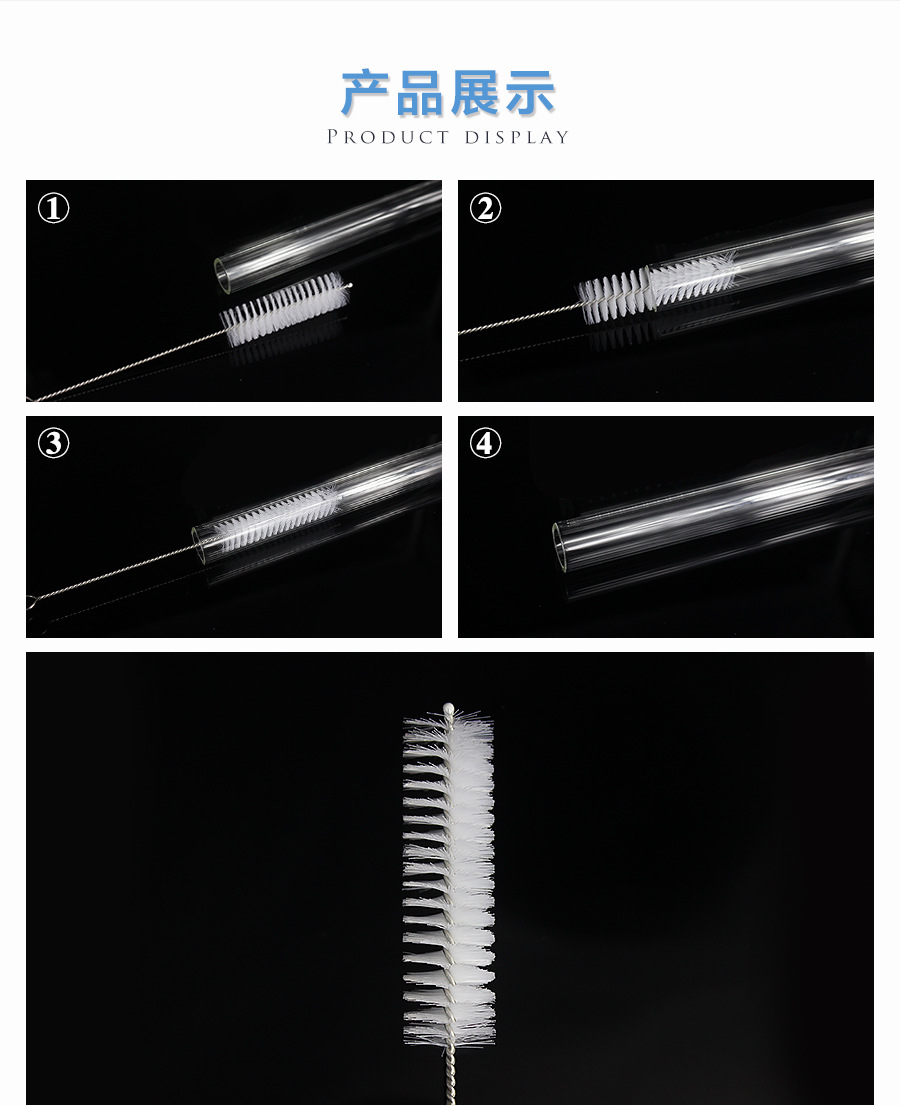 产品展示
PRODUCT DISPLAY

①

②

③

④