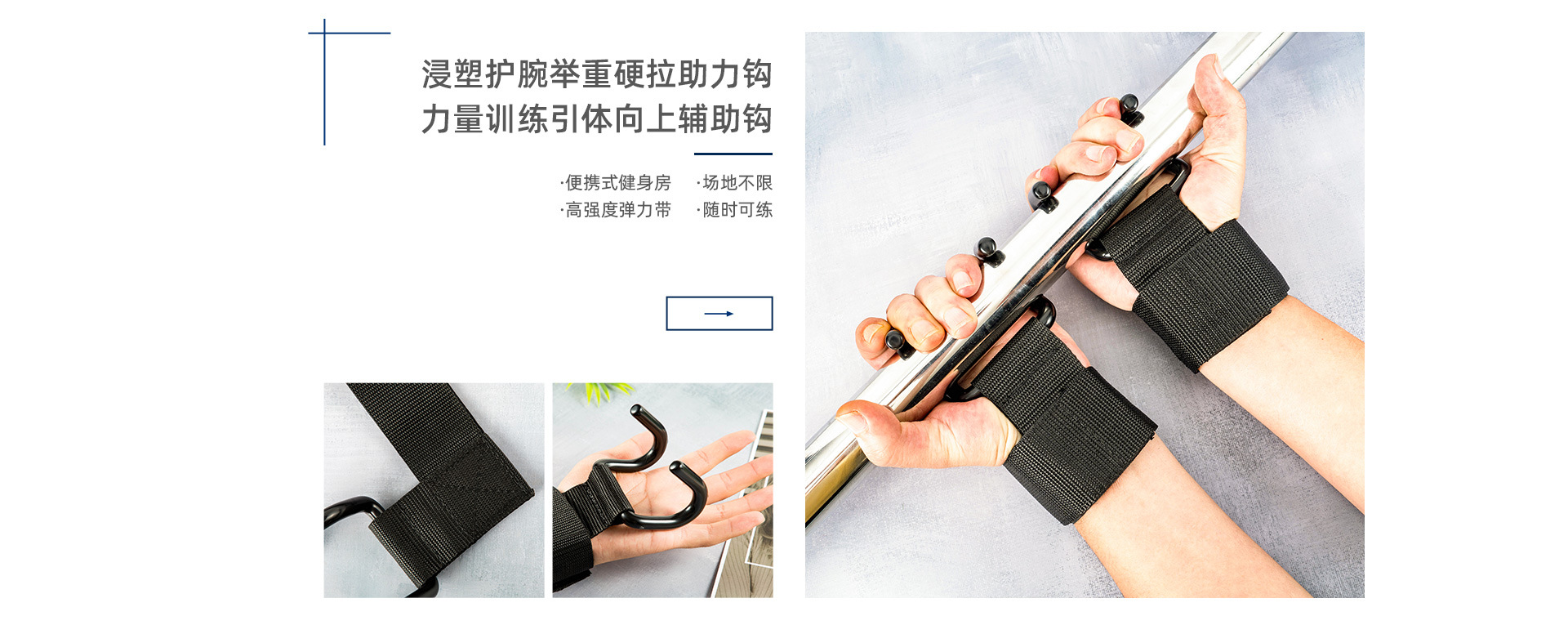 浸塑护腕举重硬拉助力钩
力量训练引体向上辅助钩

·便携式健身房 ·场地不限
·高强度弹力带 ·随时可练