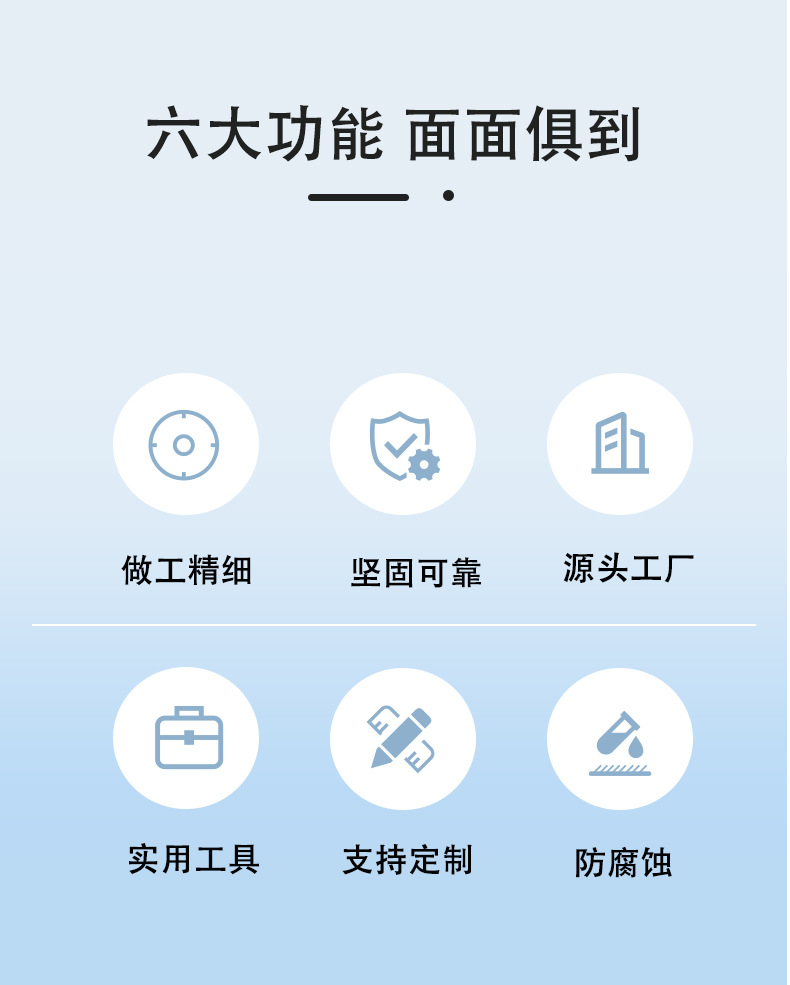 六大功能 面面俱到

做工精细

坚固可靠

源头工厂

实用工具

支持定制

防腐蚀