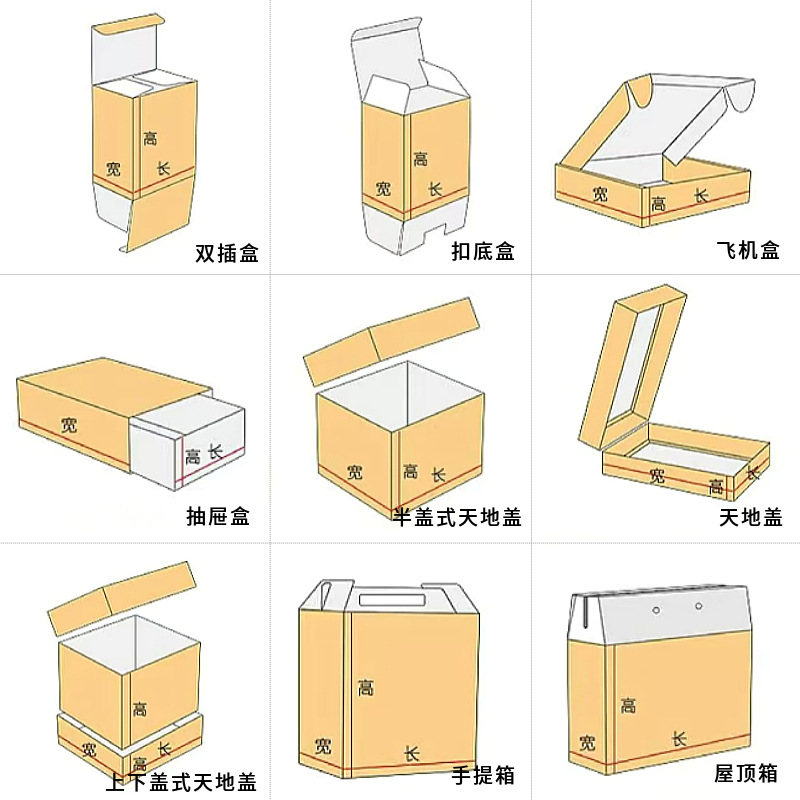 高
宽 长
双插盒

高
宽 长
扣底盒

宽 高 长
飞机盒

宽
高 长
抽屉盒

宽 高 长
半盖式天地盖

宽 高 长
天地盖

高
宽 高 长
上下盖式天地盖

高
宽 长
手提箱

高
宽 长
屋顶箱