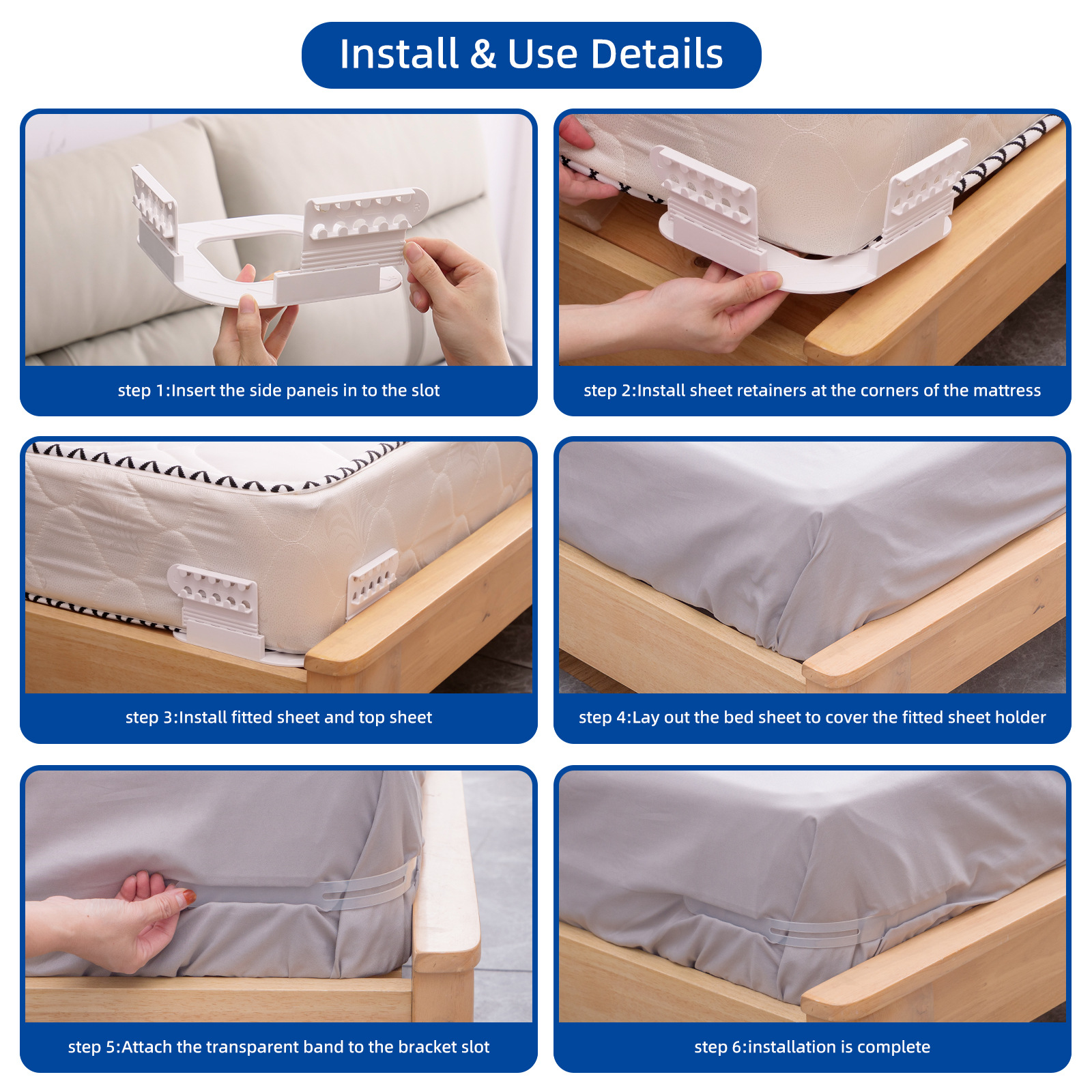 Install & Use Details

step 1:Insert the side paneis in to the slot

step 2:Install sheet retainers at the corners of the mattress

step 3:Install fitted sheet and top sheet

step 4:Lay out the bed sheet to cover the fitted sheet holder

step 5:Attach the transparent band to the bracket slot

step 6:installation is complete