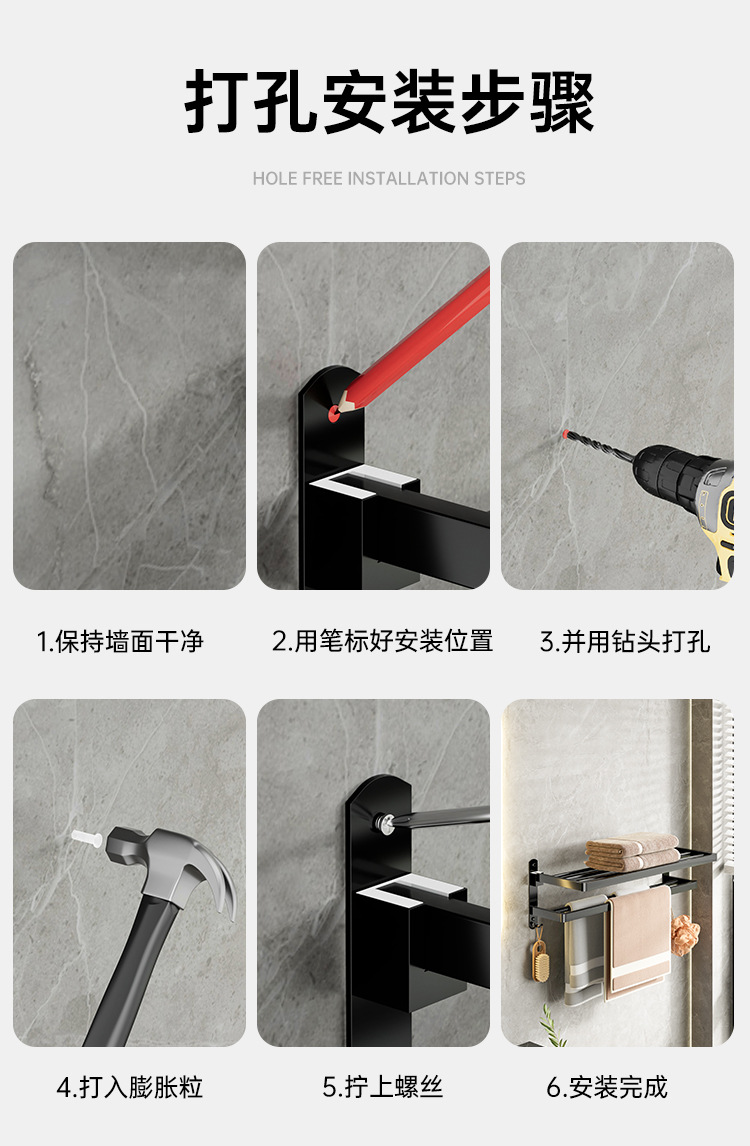 打孔安装步骤

HOLE FREE INSTALLATION STEPS

1.保持墙面干净

2.用笔标好安装位置

3.并用钻头打孔

4.打入膨胀粒

5.拧上螺丝

6.安装完成