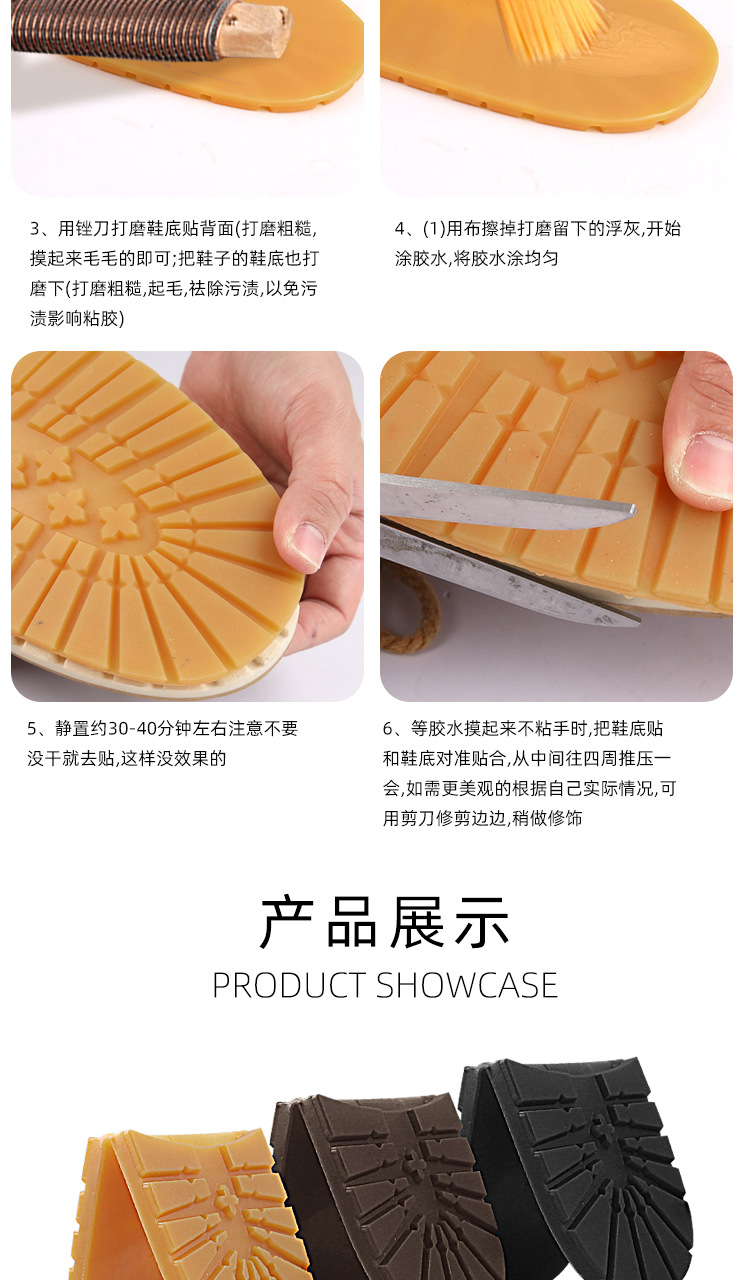 3、用锉刀打磨鞋底贴背面(打磨粗糙,摸起来毛毛的即可;把鞋子的鞋底也打磨下(打磨粗糙,起毛,祛除污渍,以免污渍影响粘胶)

4、(1)用布擦掉打磨留下的浮灰,开始涂胶水,将胶水涂均匀

5、静置约30-40分钟左右注意不要没干就去贴,这样没效果的

6、等胶水摸起来不粘手时,把鞋底贴和鞋底对准贴合,从中间往四周推压一会,如需更美观的根据自己实际情况,可用剪刀修剪边边,稍做修饰

产品展示
PRODUCT SHOWCASE