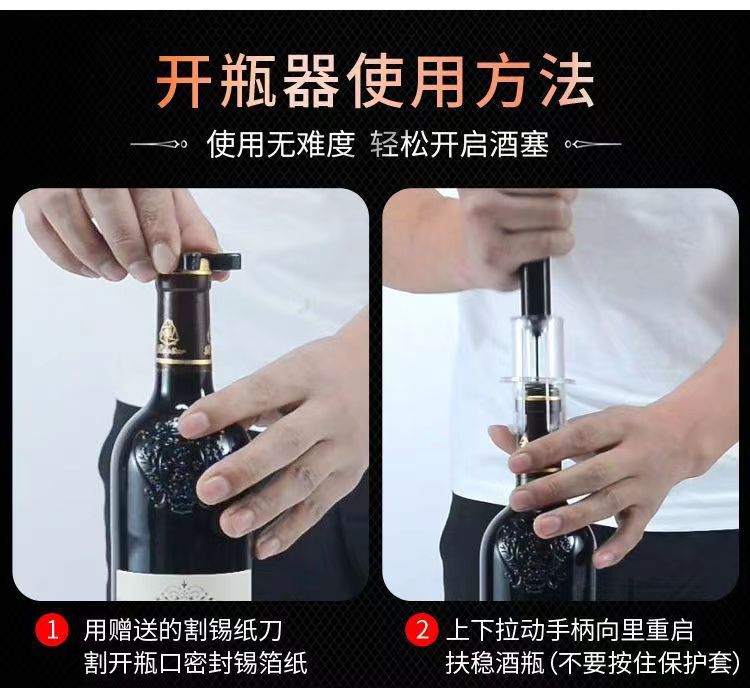 开瓶器使用方法

使用无难度 轻松开启酒塞

1 用赠送的割锡纸刀
割开瓶口密封锡箔纸

2 上下拉动手柄向里重启
扶稳酒瓶（不要按住保护套）