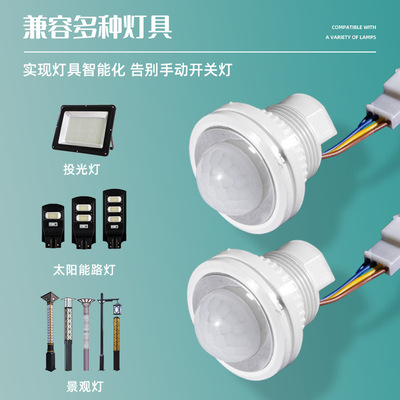 兼容多种灯具

COMPATIBLE WITH
A VARIETY OF LAMPS

实现灯具智能化 告别手动开关灯

投光灯

太阳能路灯

景观灯