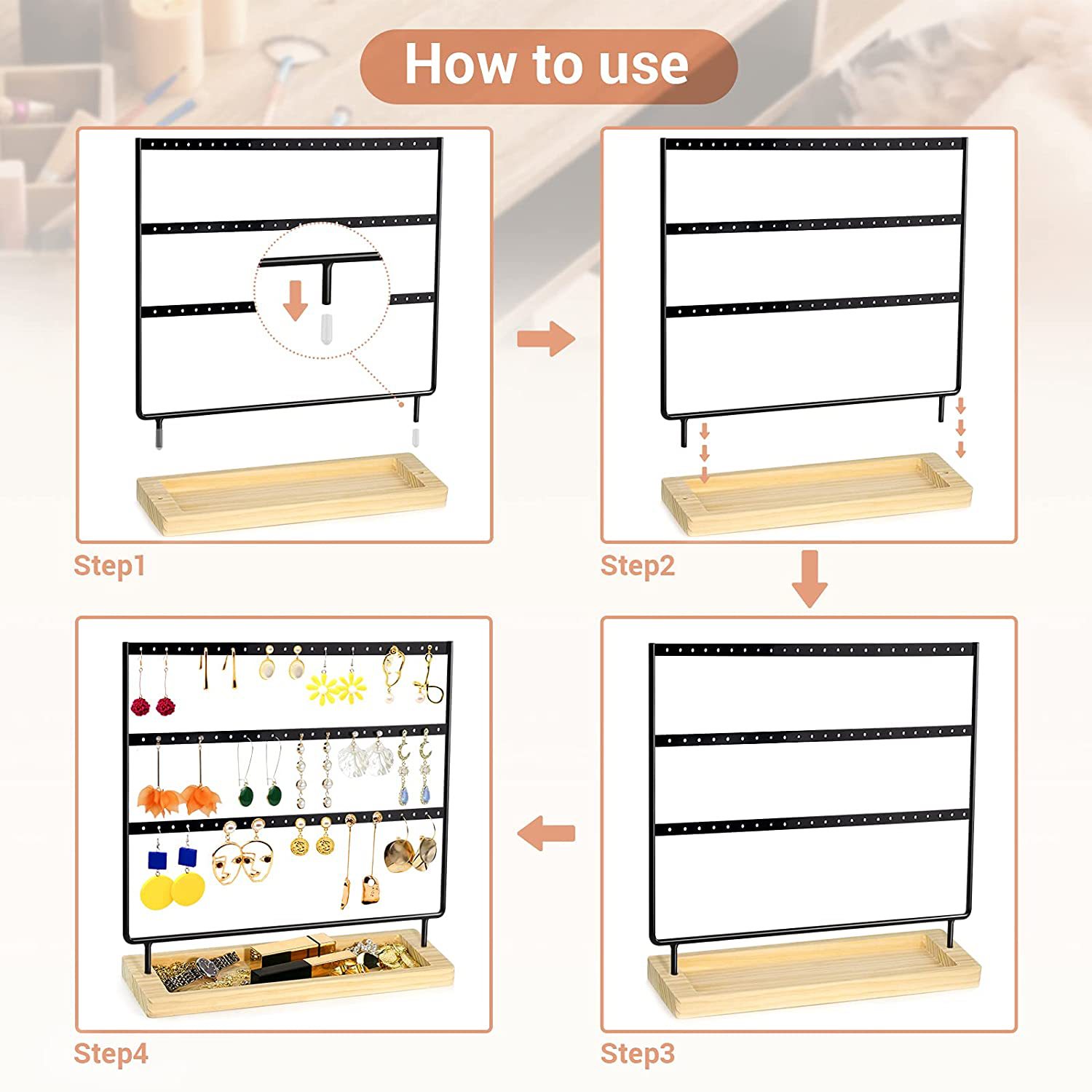 How to use

Step1

Step2

Step4

Step3