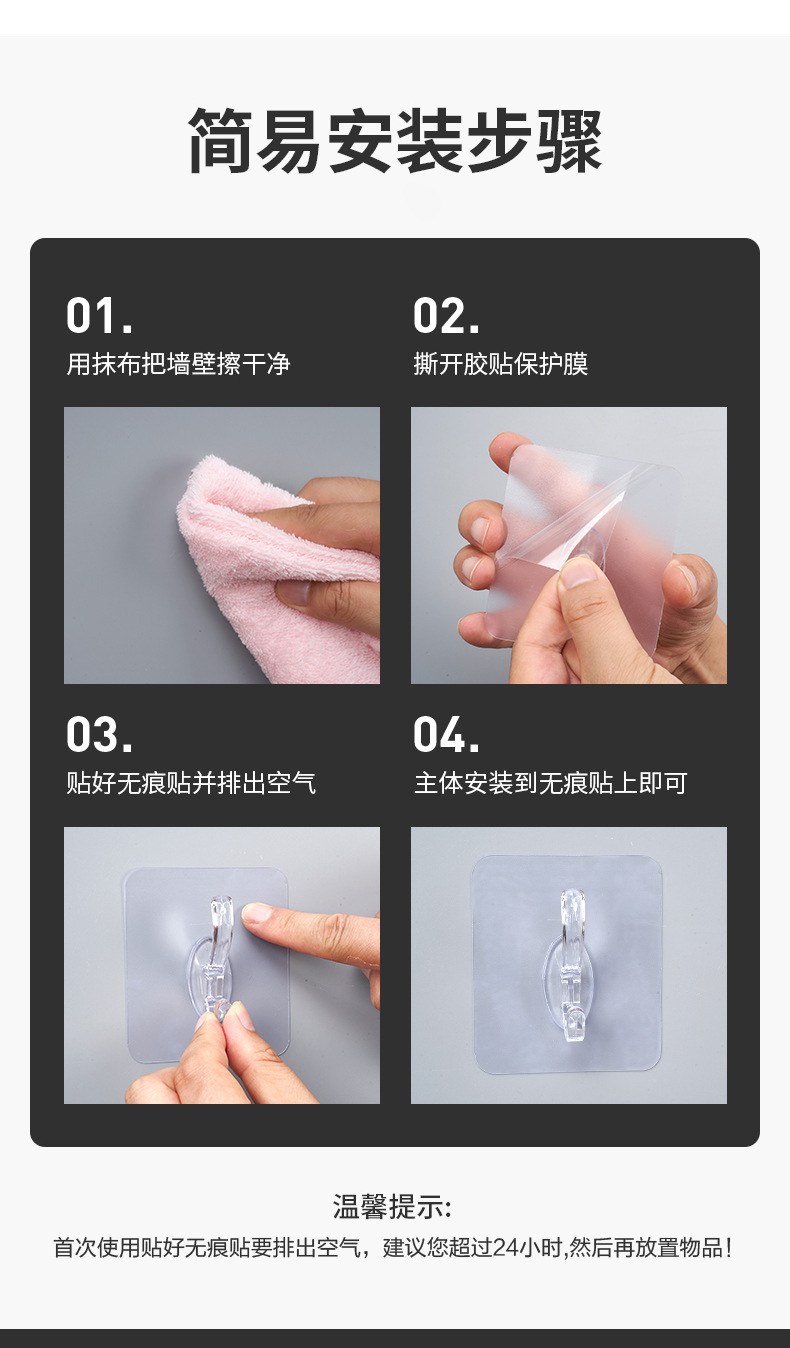 简易安装步骤

01.
用抹布把墙壁擦干净

02.
撕开胶贴保护膜

03.
贴好无痕贴并排出空气

04.
主体安装到无痕贴上即可

温馨提示:
首次使用贴好无痕贴要排出空气，建议您超过24小时,然后再放置物品!