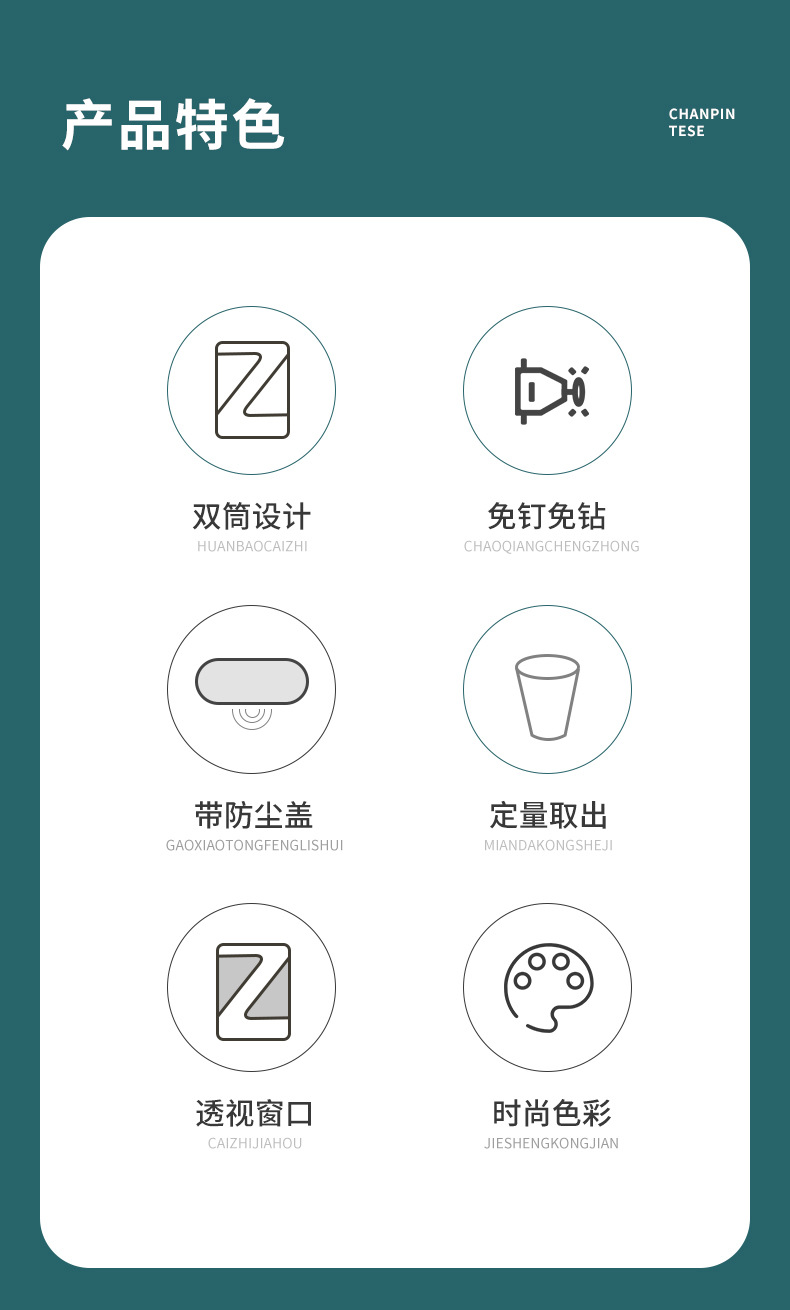 产品特色

CHANPIN
TESE

双筒设计
HUANBAOCAIZHI

免钉免钻
CHAOQIANGCHENGZHONG

带防尘盖
GAOXIAOTONGFENGLISHUI

定量取出
MIANDAKONGSHEJI

透视窗口
CAIZHIJIAHOU

时尚色彩
JIESHENGKONGJIAN