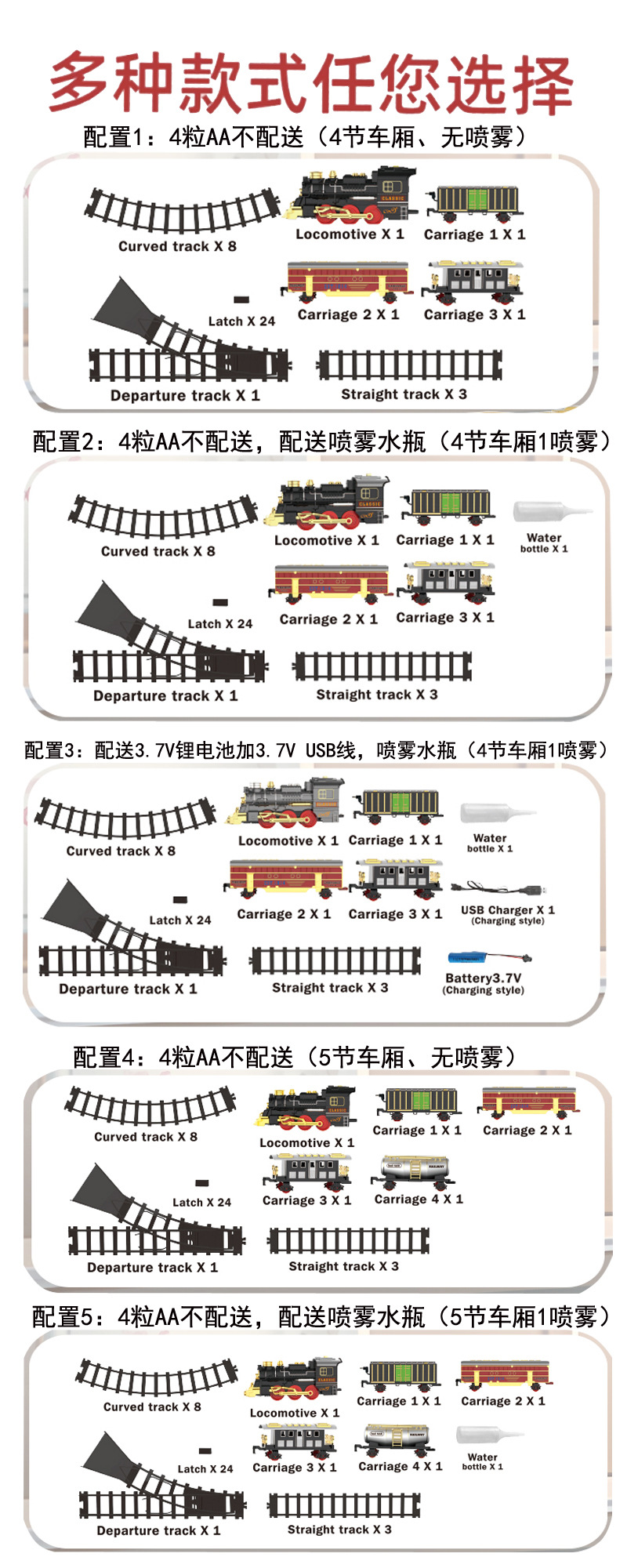 多种款式任您选择

配置1：4粒AA不配送（4节车厢、无喷雾）

Curved track X 8
Locomotive X 1
Carriage 1 X 1
Latch X 24
Carriage 2 X 1
Carriage 3 X 1
Departure track X 1
Straight track X 3

配置2：4粒AA不配送，配送喷雾水瓶（4节车厢1喷雾）

Curved track X 8
Locomotive X 1
Carriage 1 X 1
Water bottle X 1
Latch X 24
Carriage 2 X 1
Carriage 3 X 1
Departure track X 1
Straight track X 3

配置3：配送3.7V锂电池加3.7V USB线，喷雾水瓶（4节车厢1喷雾）

Curved track X 8
Locomotive X 1
Carriage 1 X 1
Water bottle X 1
Latch X 24
Carriage 2 X 1
Carriage 3 X 1
USB Charger X 1 (Charging style)
Departure track X 1
Straight track X 3
Battery3.7V (Charging style)

配置4：4粒AA不配送（5节车厢、无喷雾）

Curved track X 8
Locomotive X 1
Carriage 1 X 1
Carriage 2 X 1
Latch X 24
Carriage 3 X 1
Carriage 4 X 1
Departure track X 1
Straight track X 3

配置5：4粒AA不配送，配送喷雾水瓶（5节车厢1喷雾）

Curved track X 8
Locomotive X 1
Carriage 1 X 1
Carriage 2 X 1
Latch X 24
Carriage 3 X 1
Carriage 4 X 1
Water bottle X 1
Departure track X 1
Straight track X 3