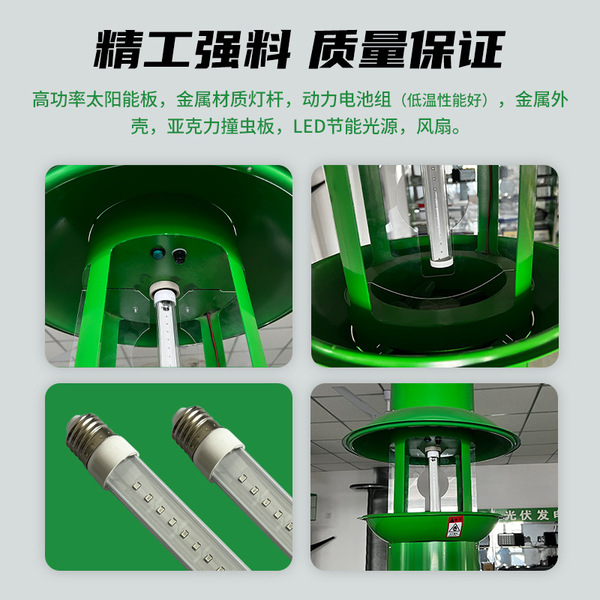 精工强料 质量保证

高功率太阳能板，金属材质灯杆，动力电池组（低温性能好），金属外壳，亚克力撞虫板，LED节能光源，风扇。

光伏发电