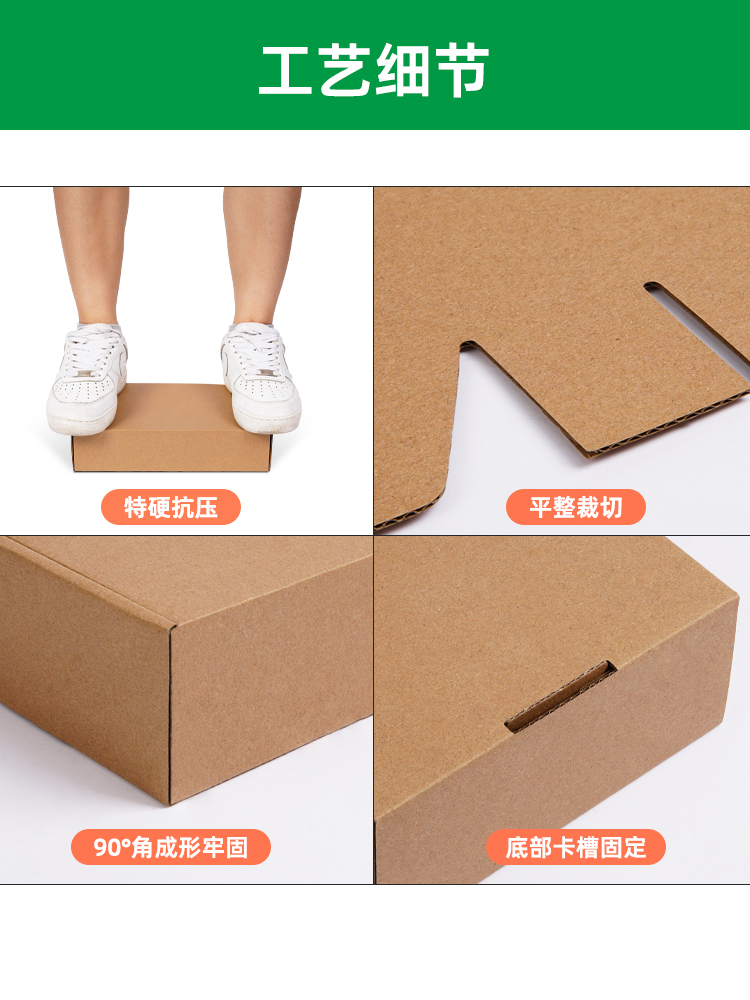 工艺细节

特硬抗压

平整裁切

90°角成形牢固

底部卡槽固定