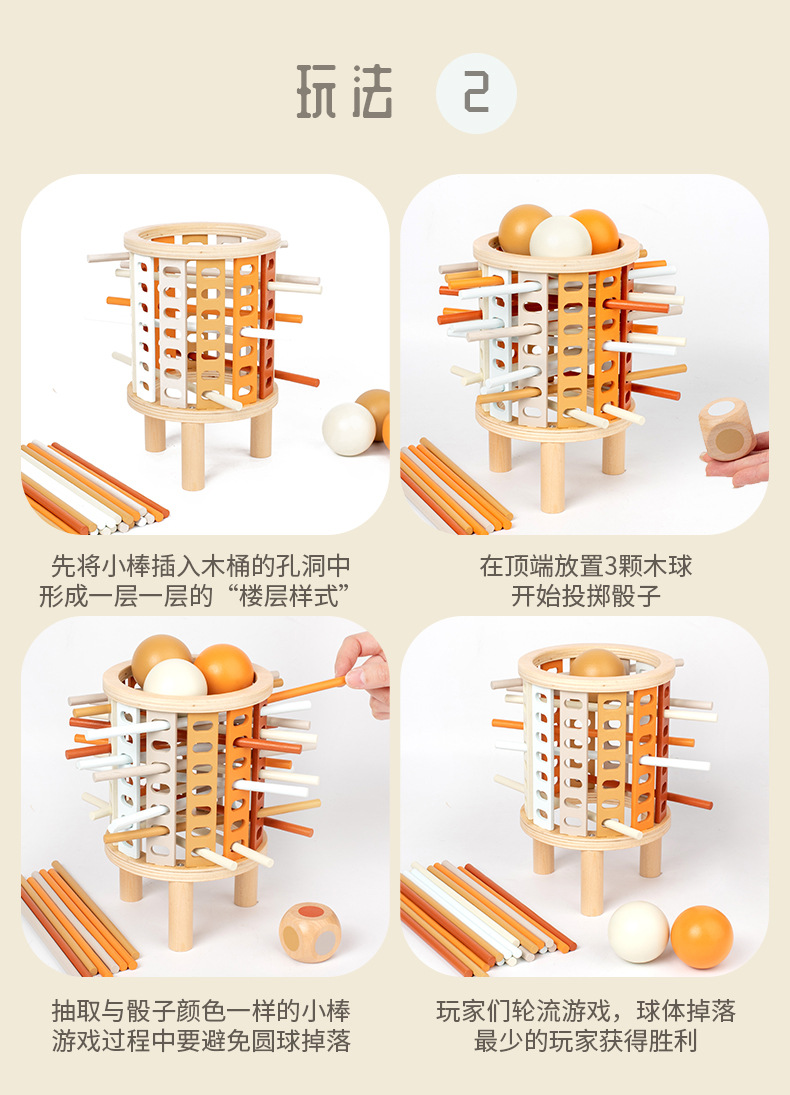 玩法 2

先将小棒插入木桶的孔洞中
形成一层一层的“楼层样式”

在顶端放置3颗木球
开始投掷骰子

抽取与骰子颜色一样的小棒
游戏过程中要避免圆球掉落

玩家们轮流游戏，球体掉落
最少的玩家获得胜利