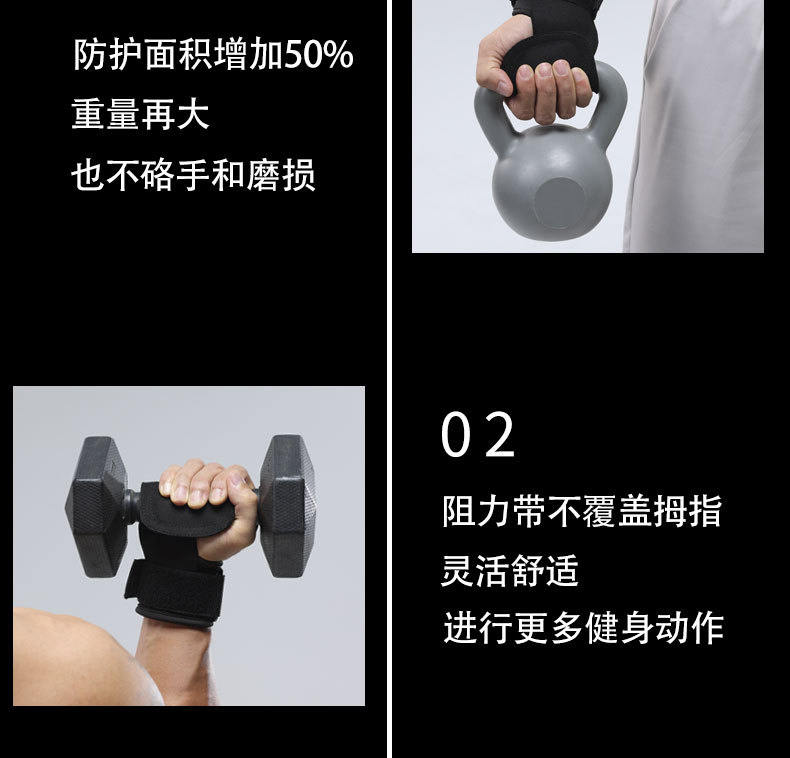 防护面积增加50%
重量再大
也不硌手和磨损

02
阻力带不覆盖拇指
灵活舒适
进行更多健身动作