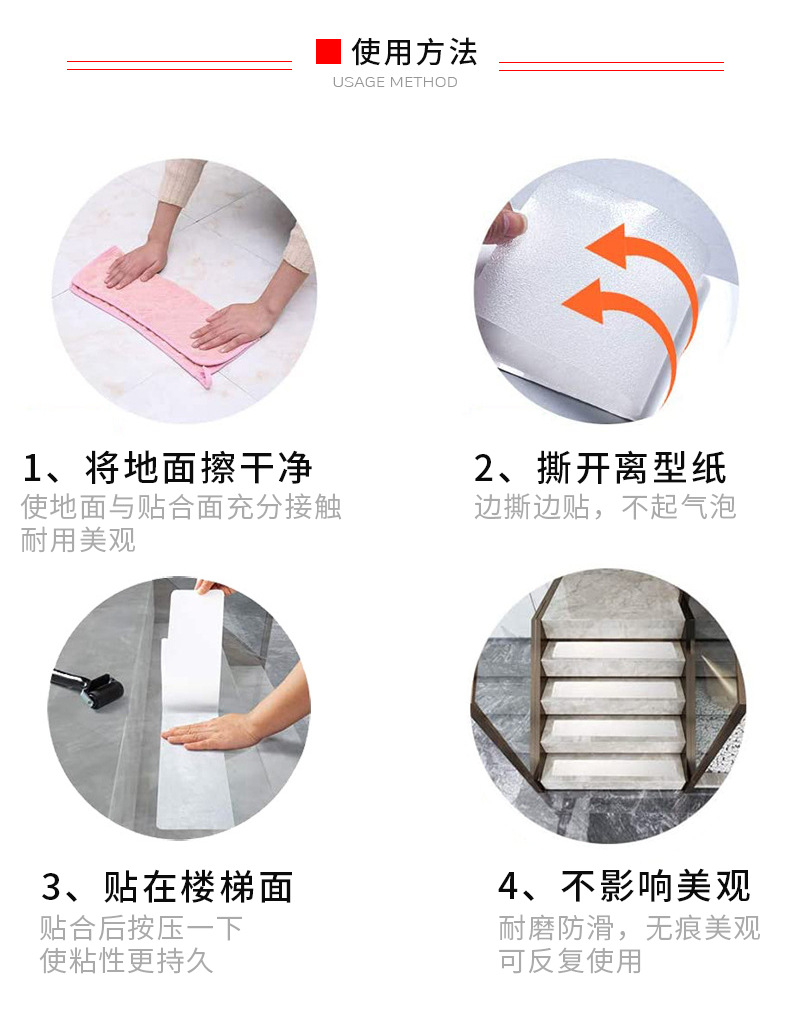 使用方法
USAGE METHOD

1、将地面擦干净
使地面与贴合面充分接触
耐用美观

2、撕开离型纸
边撕边贴，不起气泡

3、贴在楼梯面
贴合后按压一下
使粘性更持久

4、不影响美观
耐磨防滑，无痕美观
可反复使用