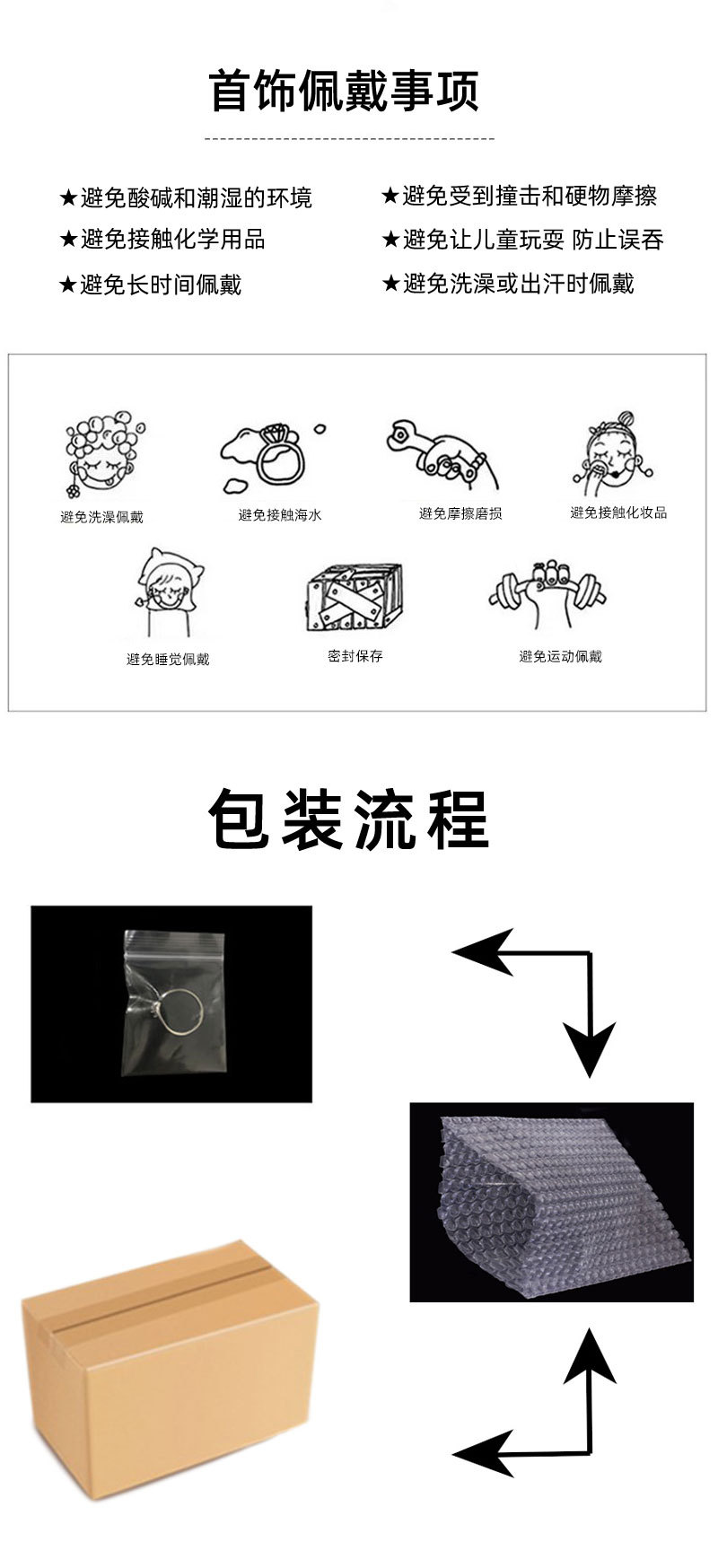 首饰佩戴事项

★避免酸碱和潮湿的环境
★避免接触化学用品
★避免长时间佩戴

★避免受到撞击和硬物摩擦
★避免让儿童玩耍 防止误吞
★避免洗澡或出汗时佩戴

避免洗澡佩戴
避免接触海水
避免摩擦磨损
避免接触化妆品
避免睡觉佩戴
密封保存
避免运动佩戴

包装流程