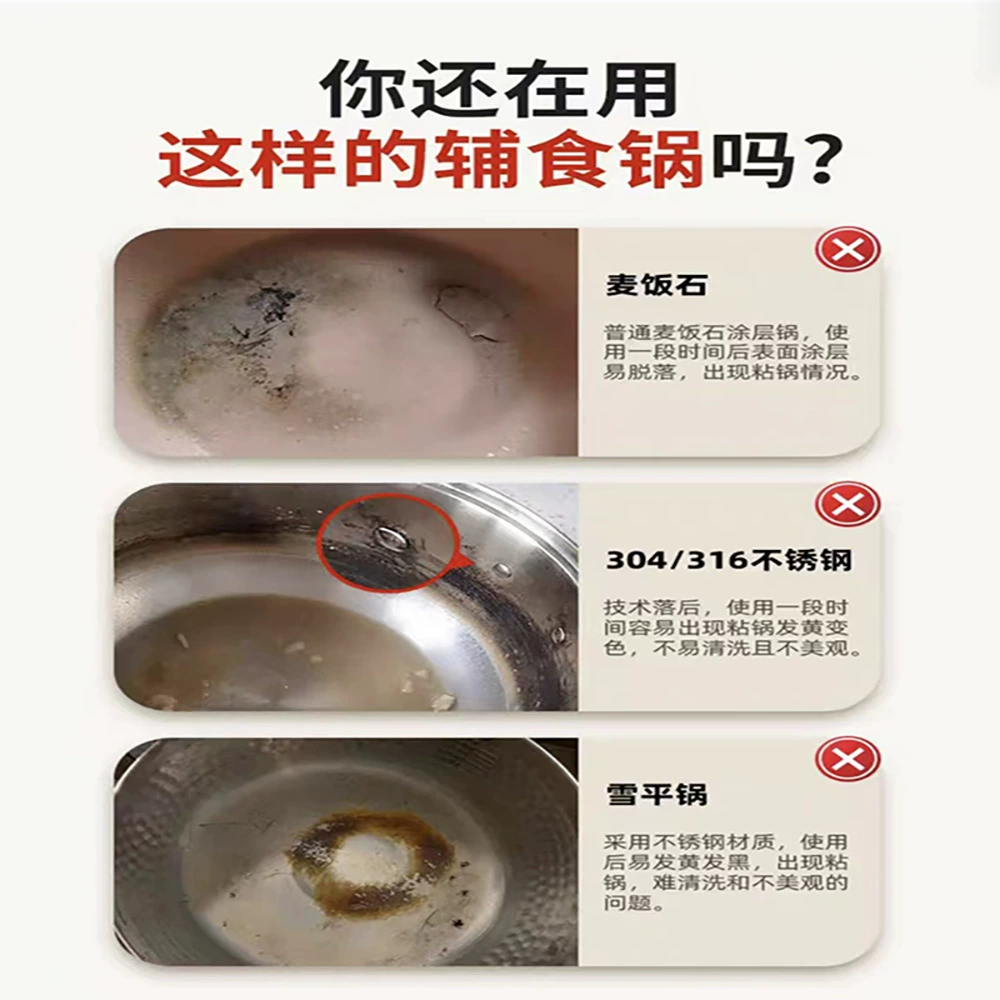 你还在用
这样的辅食锅吗？

麦饭石

普通麦饭石涂层锅，使用一段时间后表面涂层易脱落，出现粘锅情况。

304/316不锈钢

技术落后，使用一段时间容易出现粘锅发黄变色，不易清洗且不美观。

雪平锅

采用不锈钢材质，使用后易发黄发黑，出现粘锅，难清洗和不美观的问题。