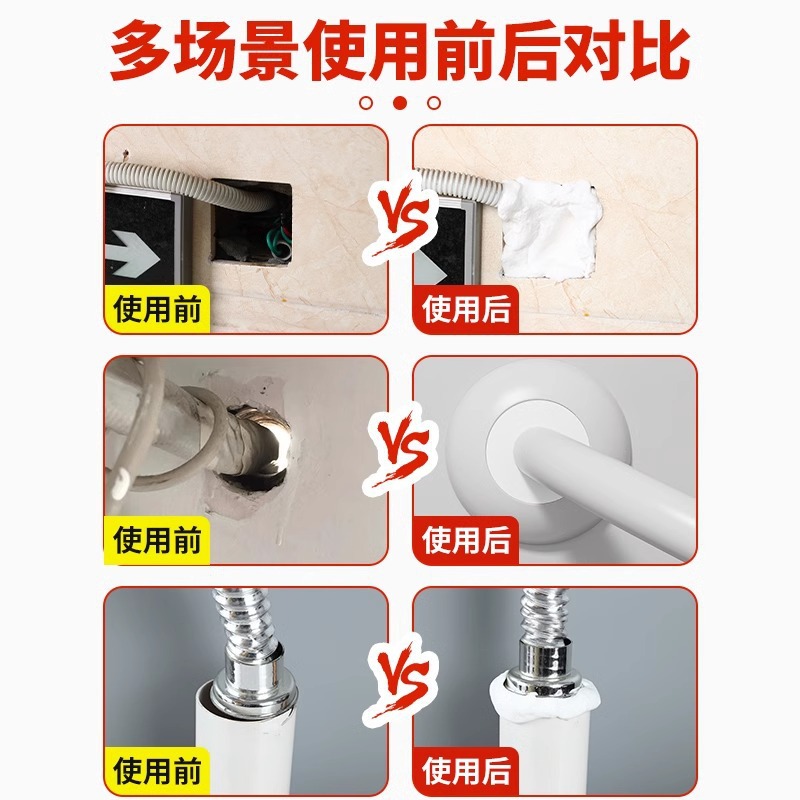 多场景使用前后对比

使用前

VS

使用后

使用前

VS

使用后

使用前

VS

使用后