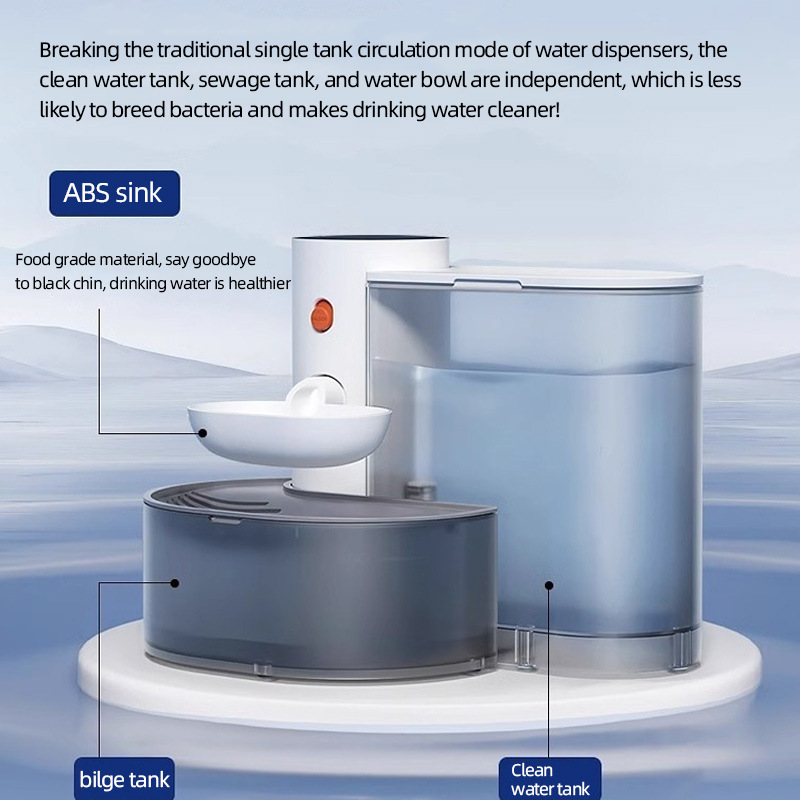 Breaking the traditional single tank circulation mode of water dispensers, the clean water tank, sewage tank, and water bowl are independent, which is less likely to breed bacteria and makes drinking water cleaner!

ABS sink

Food grade material, say goodbye to black chin, drinking water is healthier

bilge tank

Clean water tank