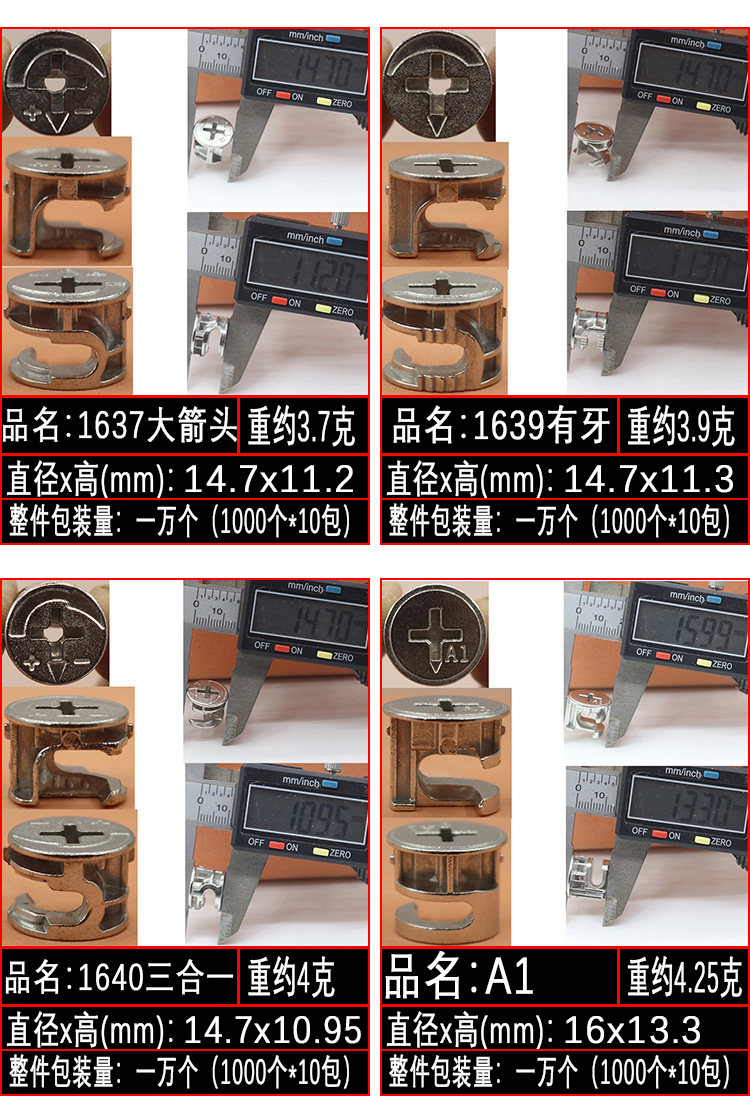 mm/inch
14.70
OFF ON ZERO
mm/inch
11.20
OFF ON ZERO

品名:1637大箭头 重约3.7克
直径x高(mm): 14.7x11.2
整件包装量: 一万个 (1000个*10包)

mm/inch
14.70
OFF ON ZERO
mm/inch
11.20
OFF ON ZERO

品名:1639有牙 重约3.9克
直径x高(mm): 14.7x11.3
整件包装量: 一万个 (1000个*10包)

mm/inch
14.70
OFF ON ZERO
mm/inch
10.95
OFF ON ZERO

品名:1640三合一 重约4克
直径x高(mm): 14.7x10.95
整件包装量: 一万个 (1000个*10包)

A1
mm/inch
15.99
OFF ON ZERO
mm/inch
13.30
OFF ON ZERO

品名:A1 重约4.25克
直径x高(mm): 16x13.3
整件包装量: 一万个 (1000个*10包)