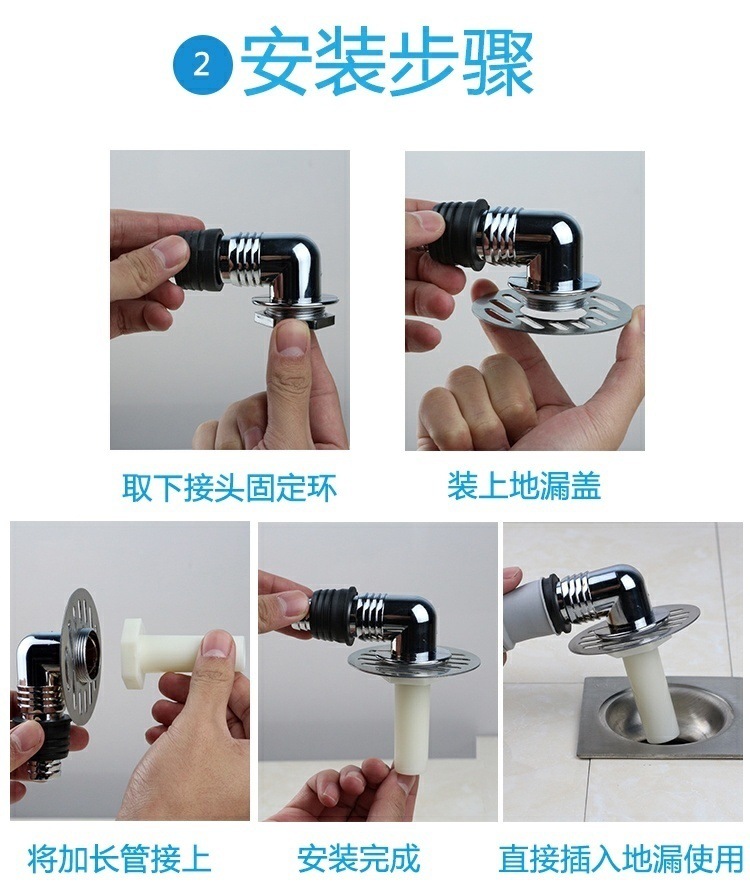 2 安装步骤

取下接头固定环

装上地漏盖

将加长管接上

安装完成

直接插入地漏使用