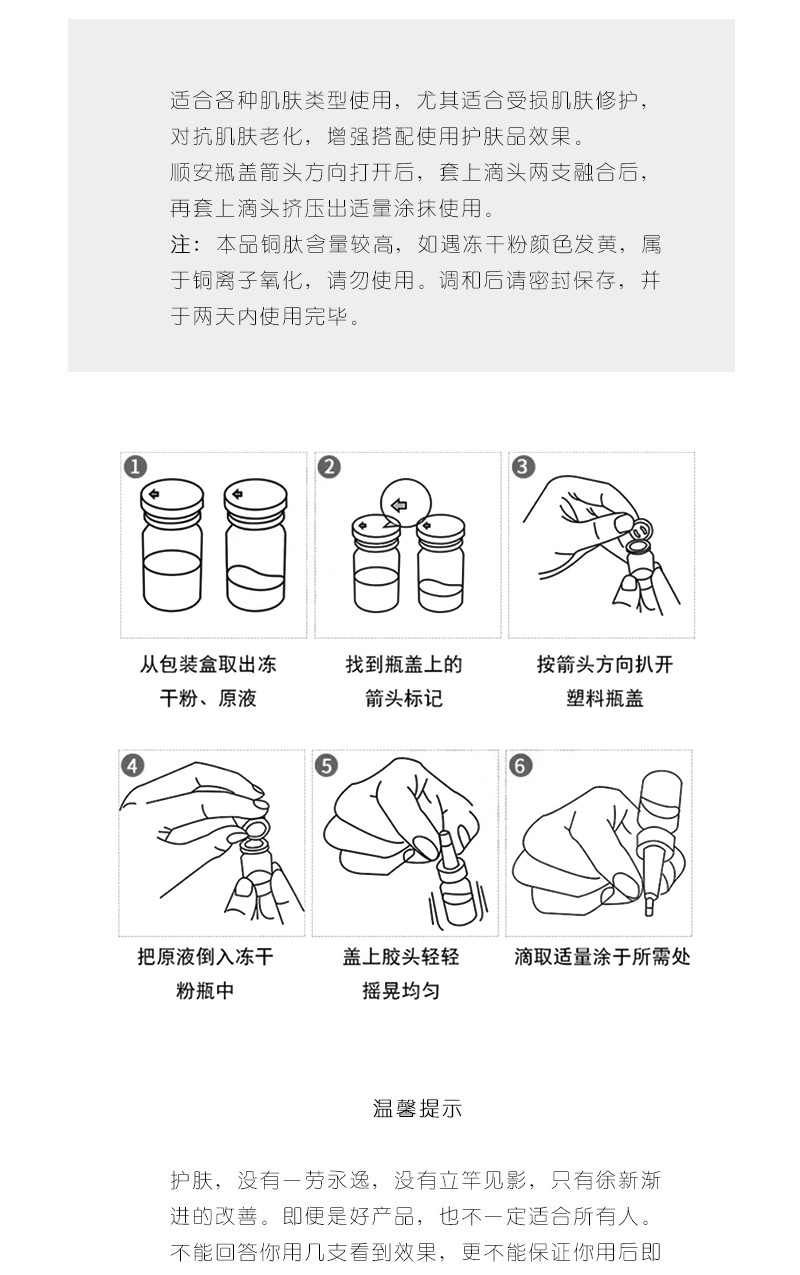 适合各种肌肤类型使用，尤其适合受损肌肤修护，对抗肌肤老化，增强搭配使用护肤品效果。
顺安瓶盖箭头方向打开后，套上滴头两支融合后，再套上滴头挤压出适量涂抹使用。
注：本品铜肽含量较高，如遇冻干粉颜色发黄，属于铜离子氧化，请勿使用。调和后请密封保存，并于两天内使用完毕。

1
从包装盒取出冻干粉、原液

2
找到瓶盖上的箭头标记

3
按箭头方向扒开塑料瓶盖

4
把原液倒入冻干粉瓶中

5
盖上胶头轻轻摇晃均匀

6
滴取适量涂于所需处

温馨提示

护肤，没有一劳永逸，没有立竿见影，只有徐新渐进的改善。即便是好产品，也不一定适合所有人。不能回答你用几支看到效果，更不能保证你用后即