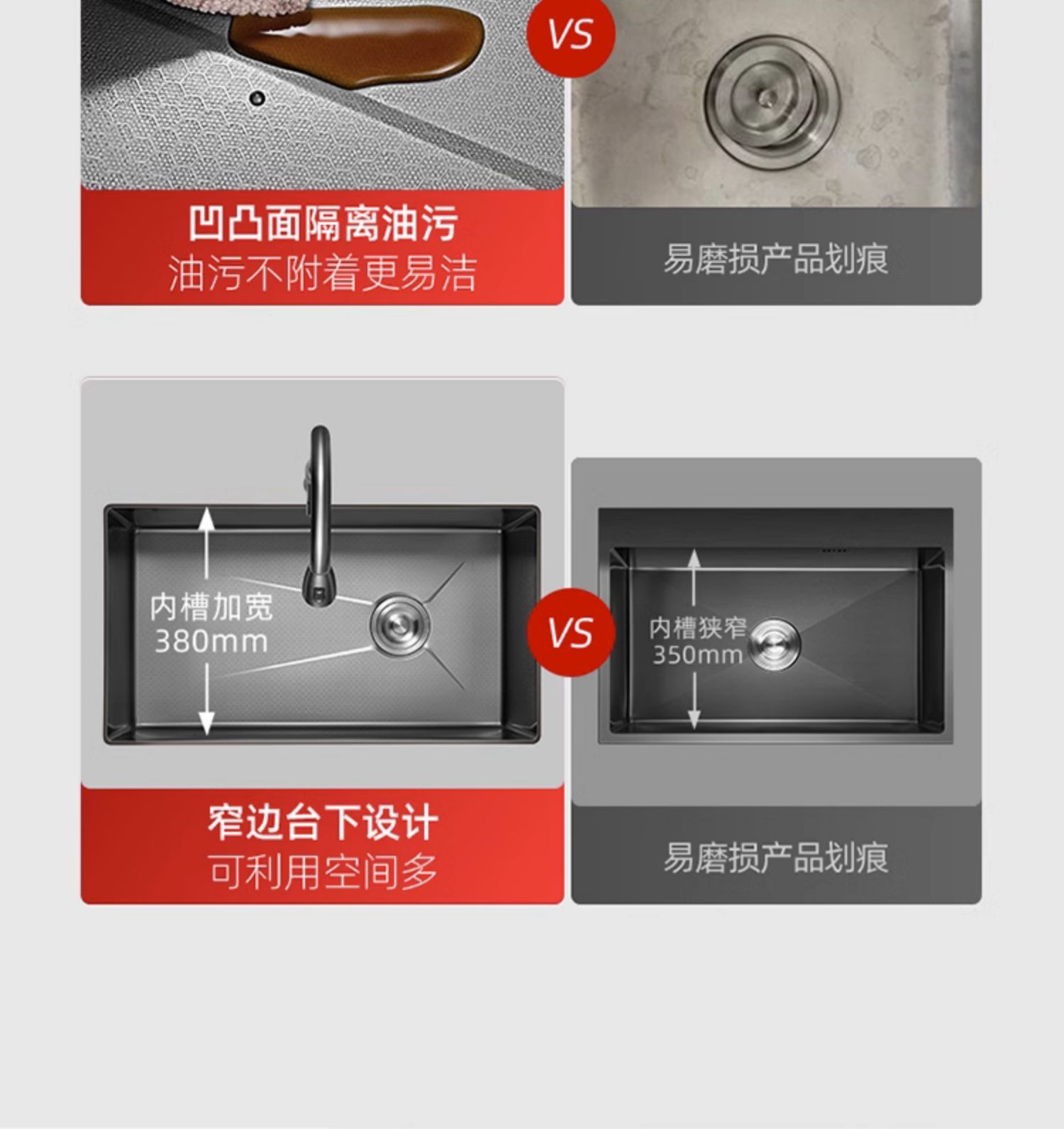 VS

凹凸面隔离油污
油污不附着更易洁

易磨损产品划痕

内槽加宽
380mm

VS

内槽狭窄
350mm

窄边台下设计
可利用空间多

易磨损产品划痕