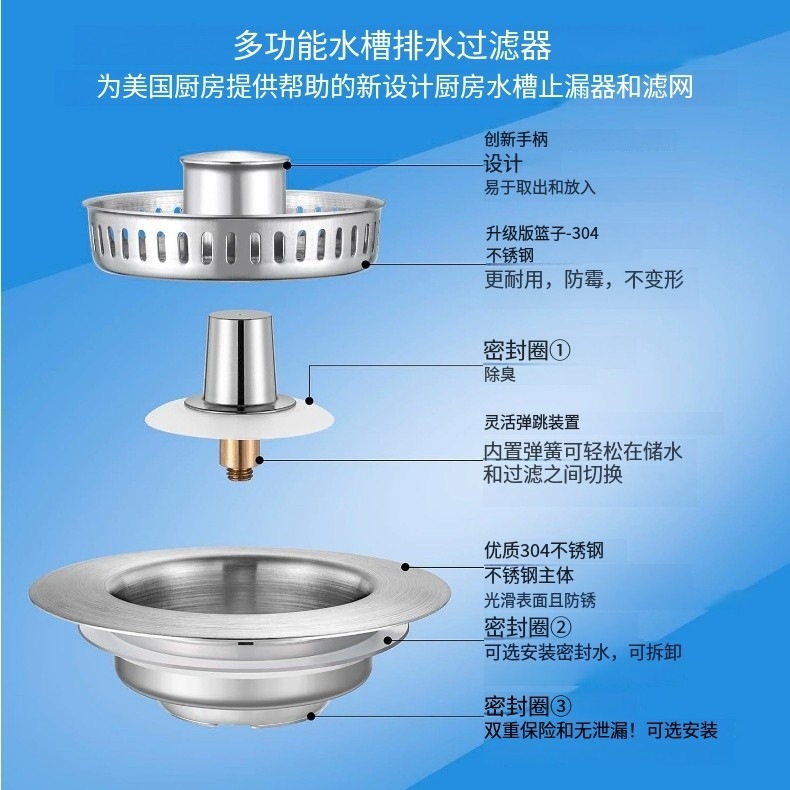 多功能水槽排水过滤器
为美国厨房提供帮助的新设计厨房水槽止漏器和滤网

创新手柄
设计
易于取出和放入

升级版篮子-304
不锈钢
更耐用，防霉，不变形

密封圈①
除臭

灵活弹跳装置
内置弹簧可轻松在储水和过滤之间切换

优质304不锈钢
不锈钢主体
光滑表面且防锈

密封圈②
可选安装密封水，可拆卸

密封圈③
双重保险和无泄漏！可选安装