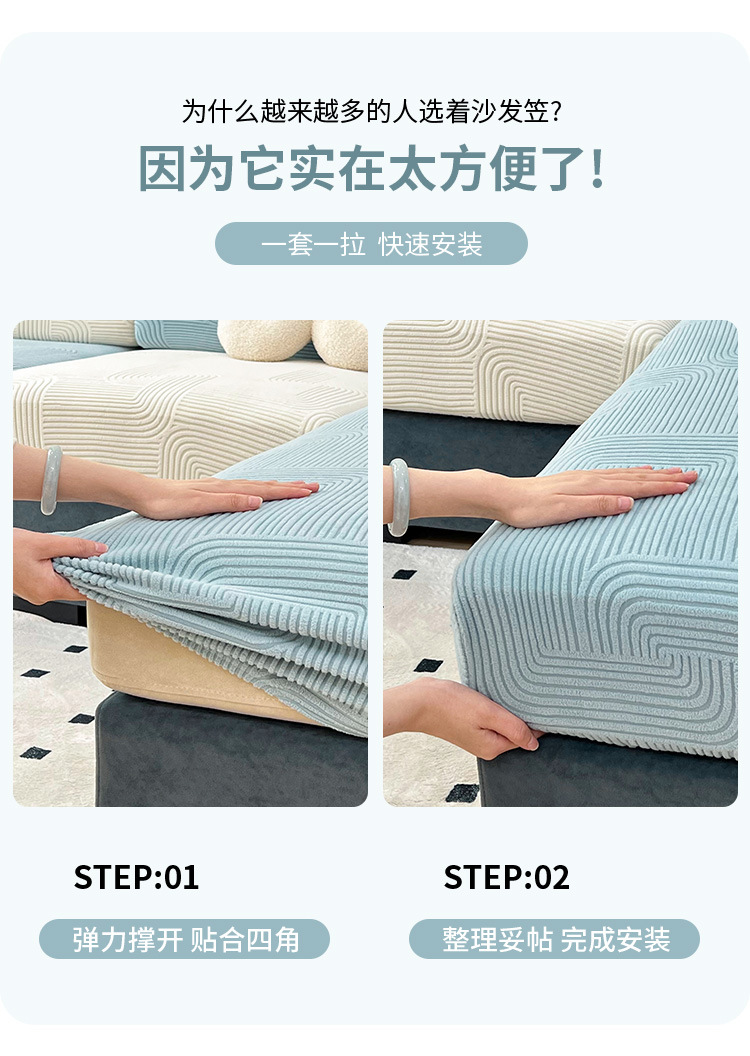 为什么越来越多的人选着沙发笠?

因为它实在太方便了!

一套一拉 快速安装

STEP:01

弹力撑开 贴合四角

STEP:02

整理妥帖 完成安装