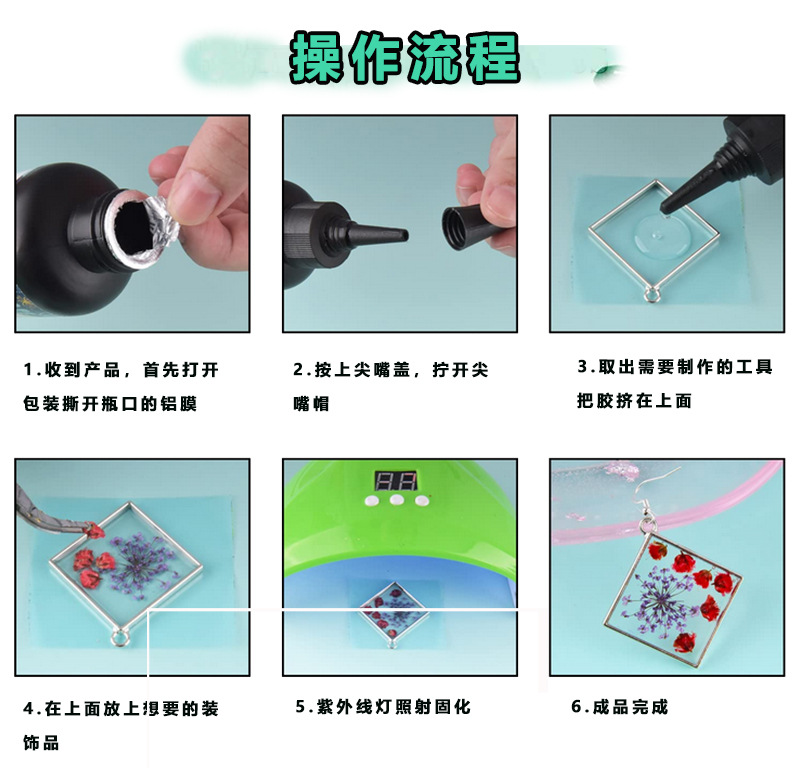 操作流程

1.收到产品，首先打开包装撕开瓶口的铝膜

2.按上尖嘴盖，拧开尖嘴帽

3.取出需要制作的工具把胶挤在上面

4.在上面放上想要的装饰品

5.紫外线灯照射固化

6.成品完成