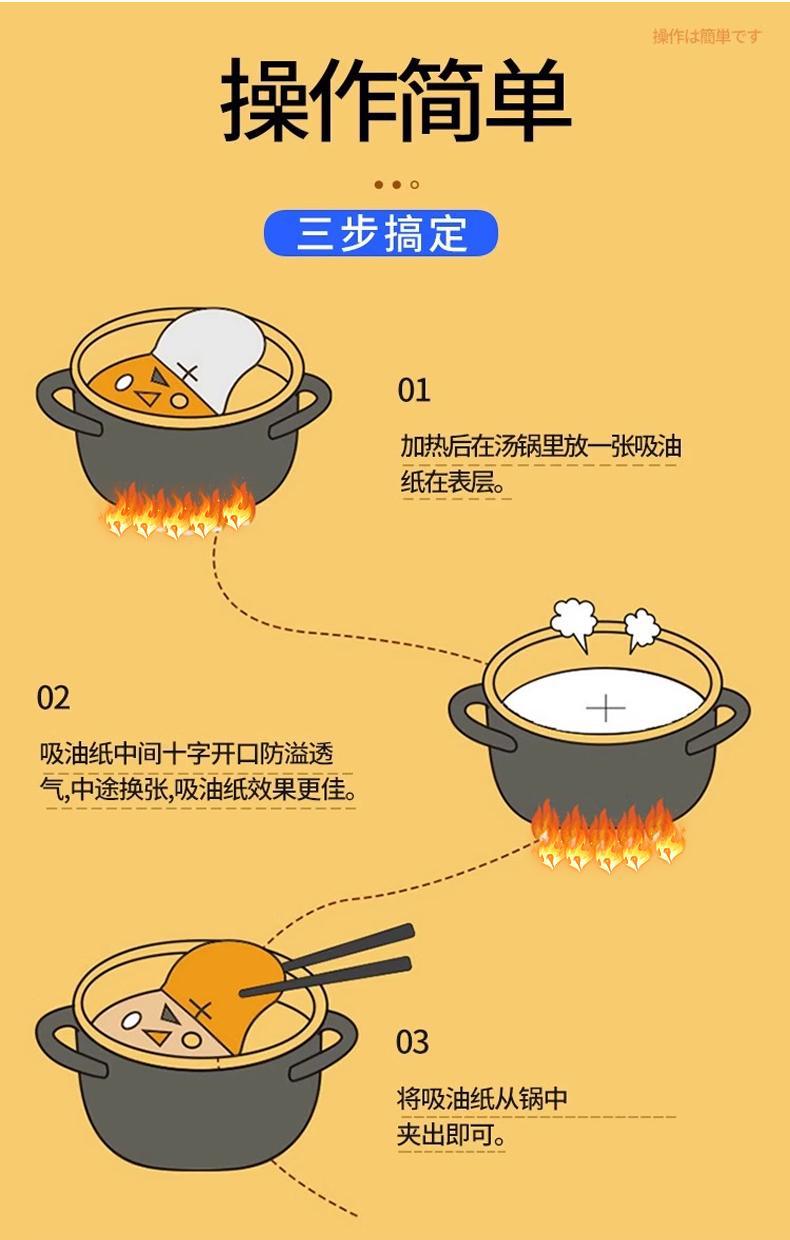 操作は簡単です

操作简单

三步搞定

01

加热后在汤锅里放一张吸油纸在表层。

02

吸油纸中间十字开口防溢透气,中途换张,吸油纸效果更佳。

03

将吸油纸从锅中夹出即可。