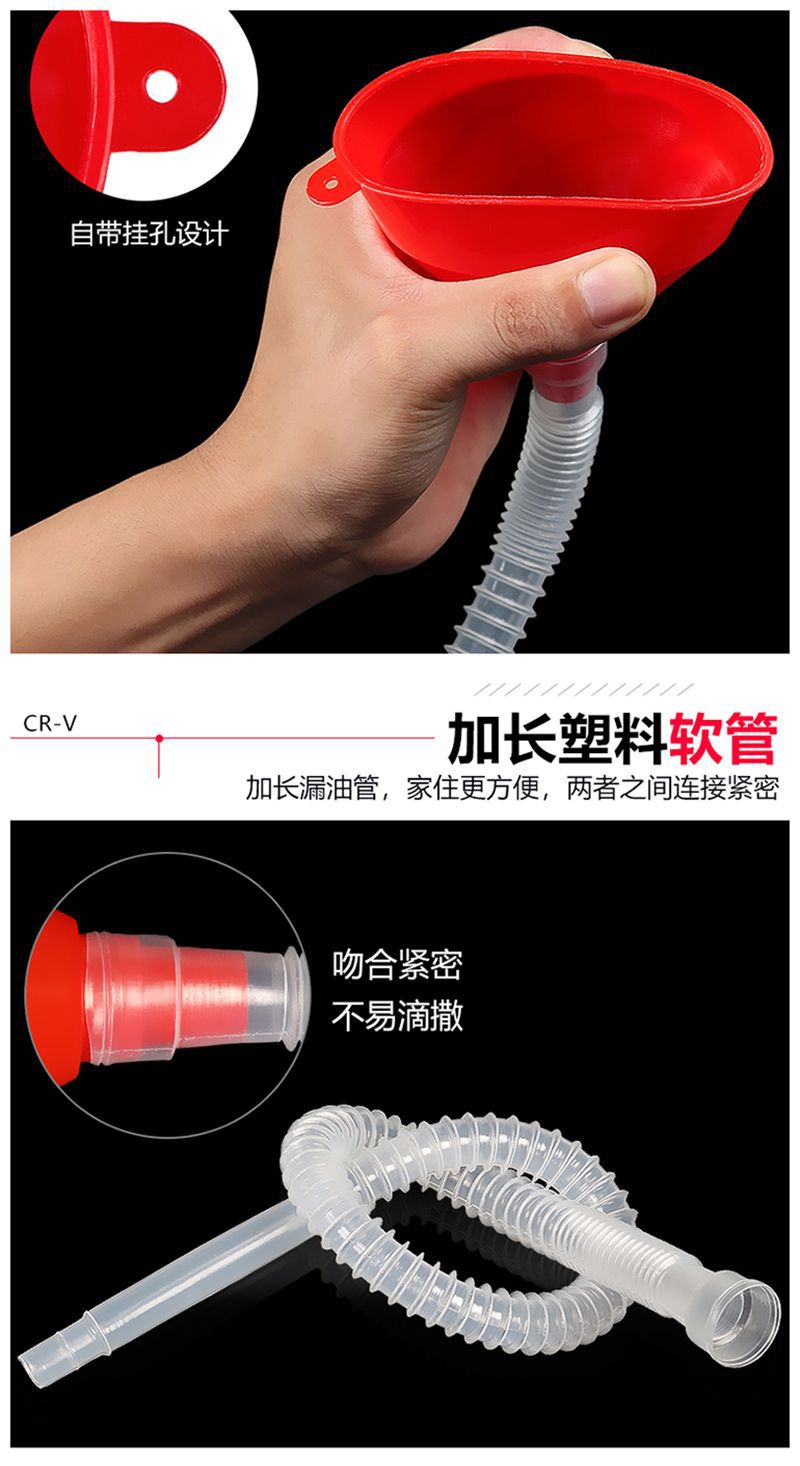 自带挂孔设计

CR-V

加长塑料软管

加长漏油管，家住更方便，两者之间连接紧密

吻合紧密
不易滴撒