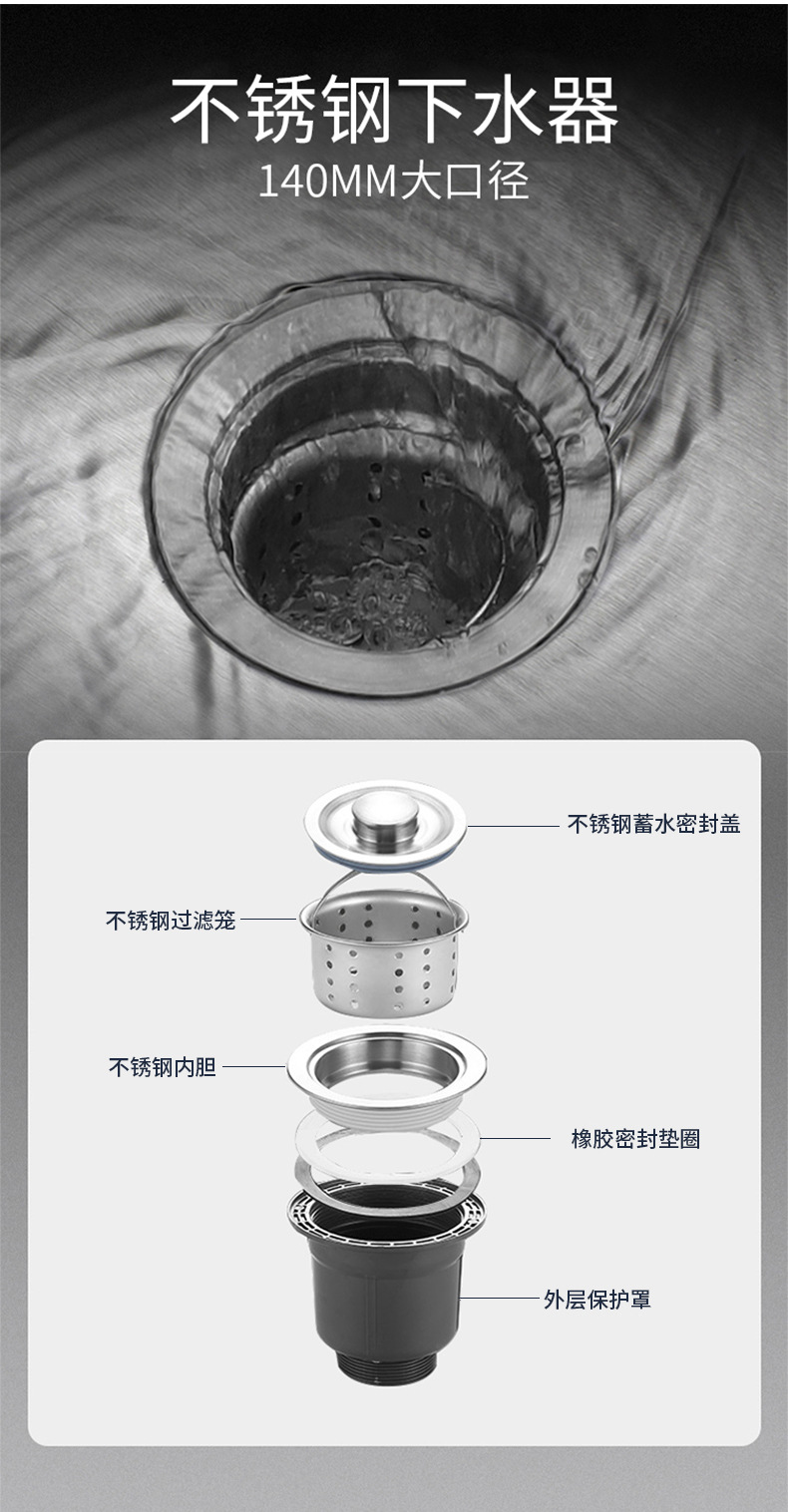 不锈钢下水器
140MM大口径

不锈钢蓄水密封盖

不锈钢过滤笼

不锈钢内胆

橡胶密封垫圈

外层保护罩