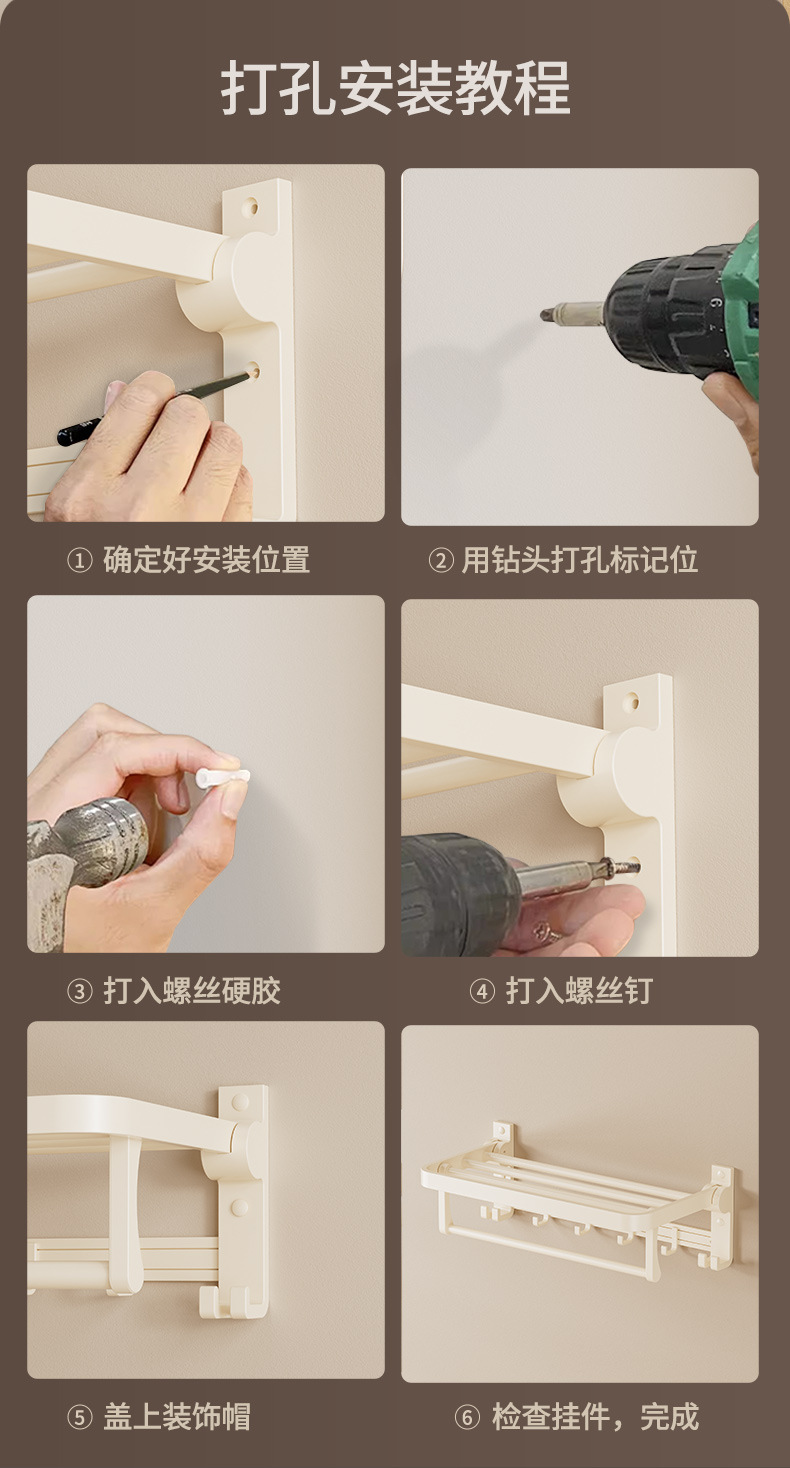 打孔安装教程

① 确定好安装位置

② 用钻头打孔标记位

③ 打入螺丝硬胶

④ 打入螺丝钉

⑤ 盖上装饰帽

⑥ 检查挂件，完成