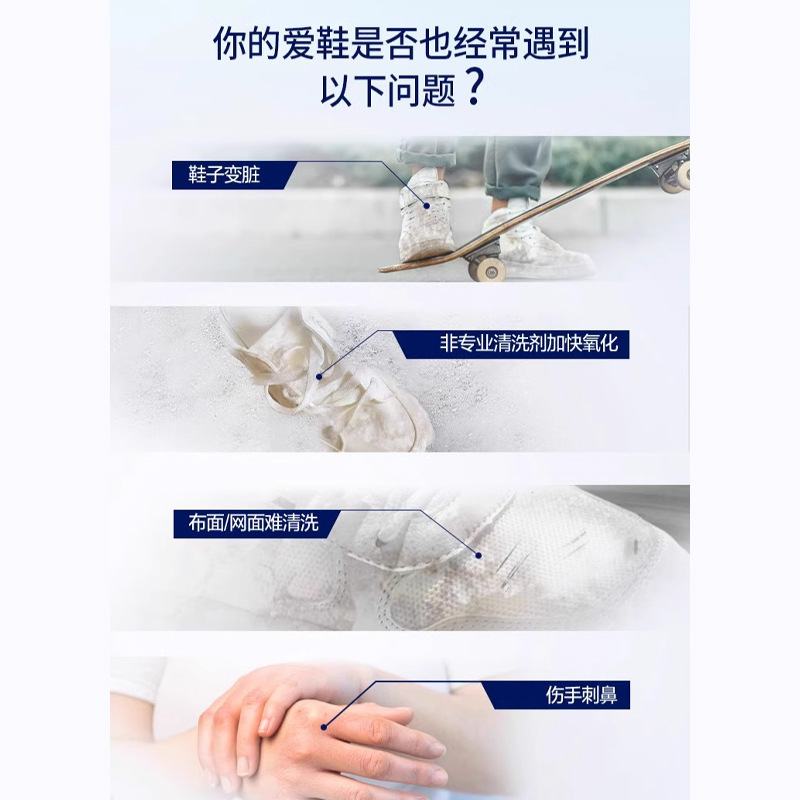 你的爱鞋是否也经常遇到以下问题？

鞋子变脏

非专业清洗剂加快氧化

布面/网面难清洗

伤手刺鼻