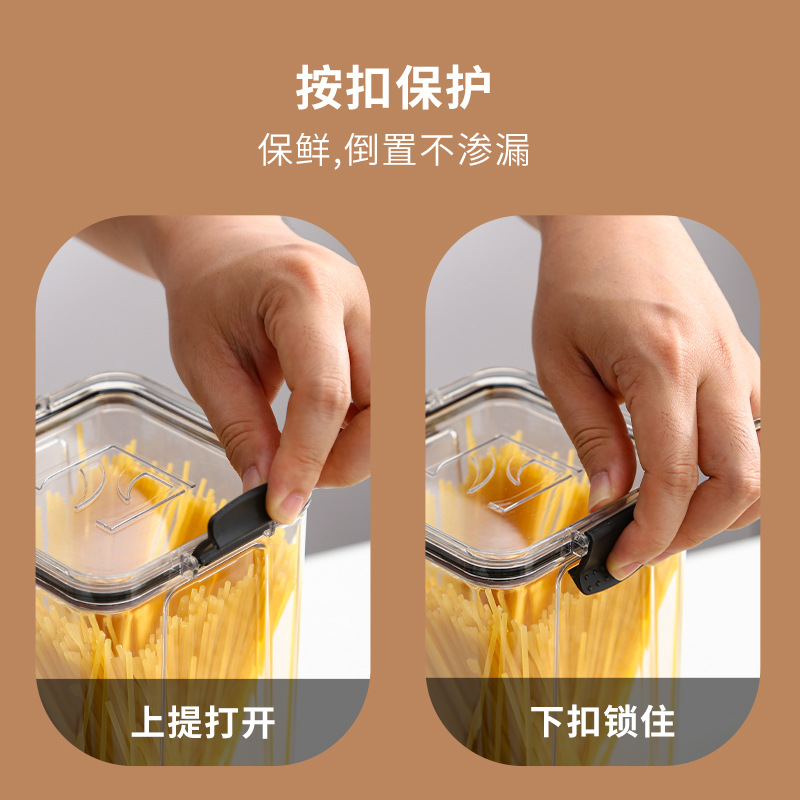 按扣保护

保鲜,倒置不渗漏

上提打开

下扣锁住