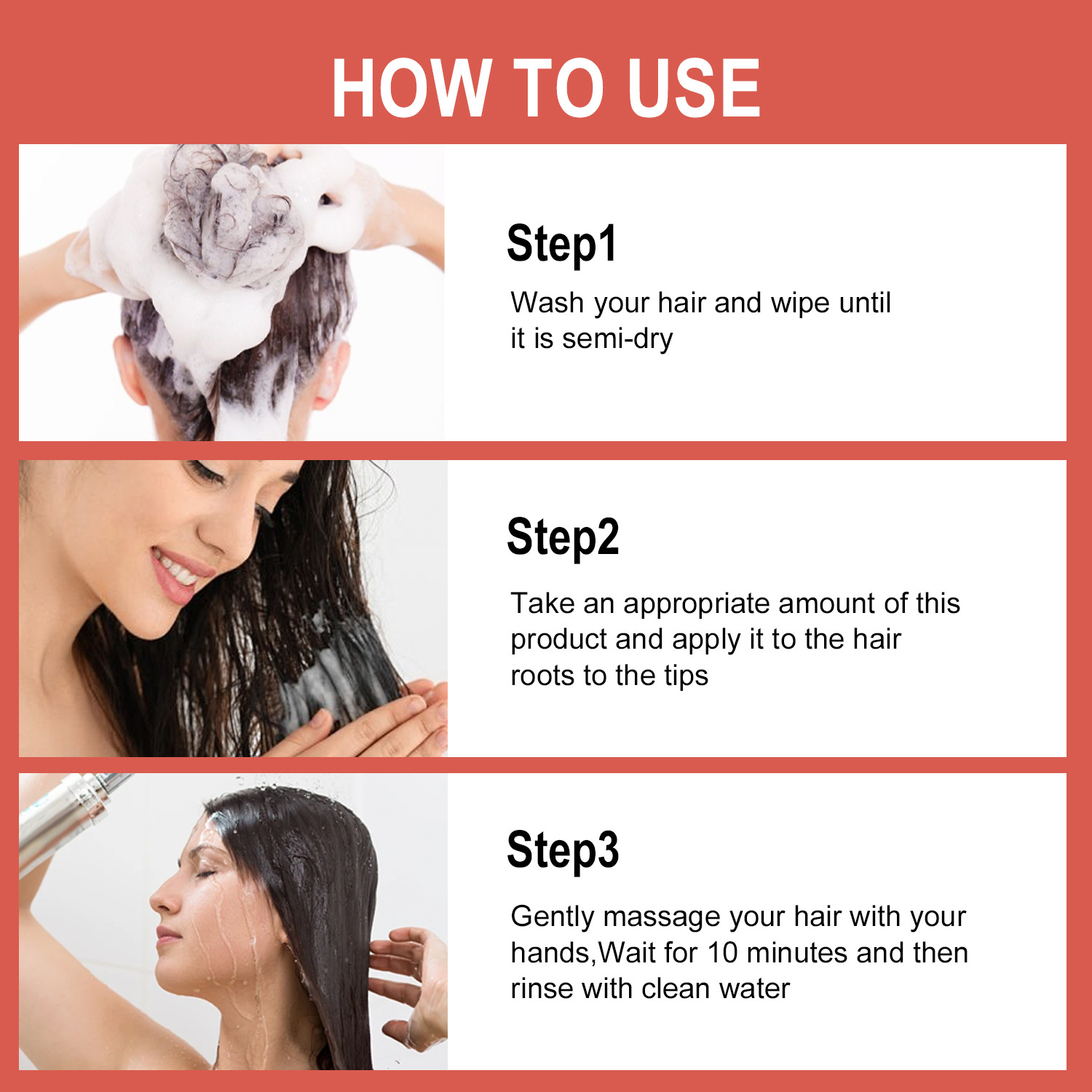 HOW TO USE

Step1

Wash your hair and wipe until it is semi-dry

Step2

Take an appropriate amount of this product and apply it to the hair roots to the tips

Step3

Gently massage your hair with your hands,Wait for 10 minutes and then rinse with clean water