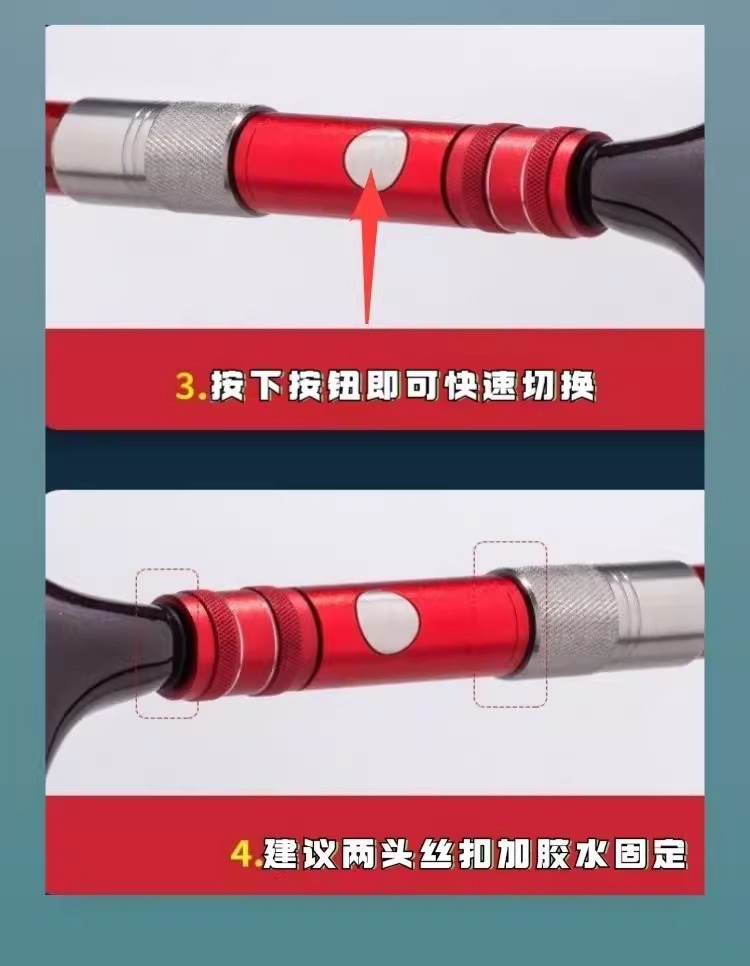 3.按下按钮即可快速切换

4.建议两头丝扣加胶水固定