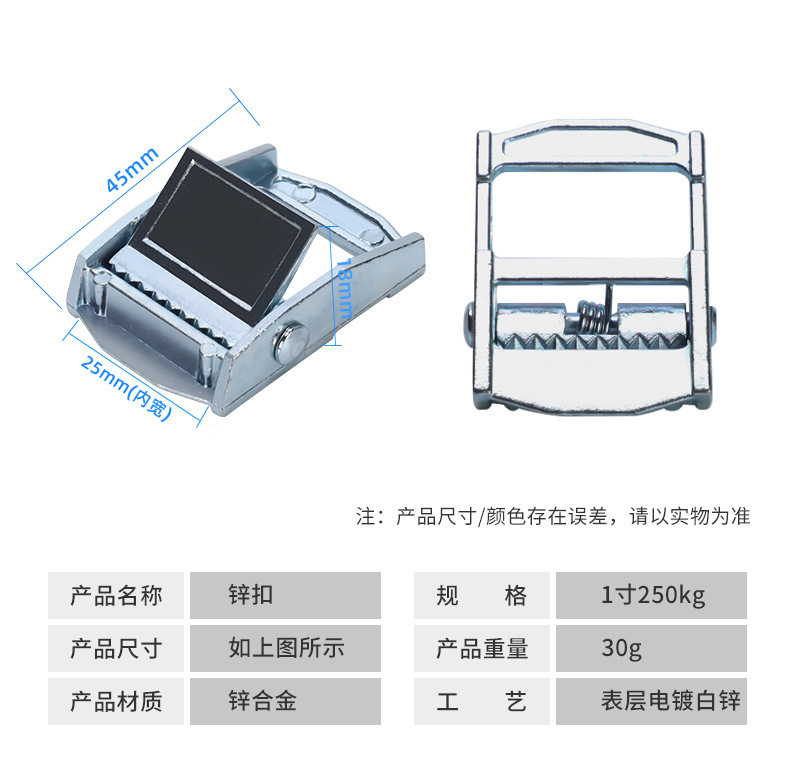 45mm

18mm

25mm(内宽)

注：产品尺寸/颜色存在误差，请以实物为准

| 产品名称 | 锌扣 | 规　格 | 1寸250kg |
|---|---|---|---|
| 产品尺寸 | 如上图所示 | 产品重量 | 30g |
| 产品材质 | 锌合金 | 工　艺 | 表层电镀白锌 |