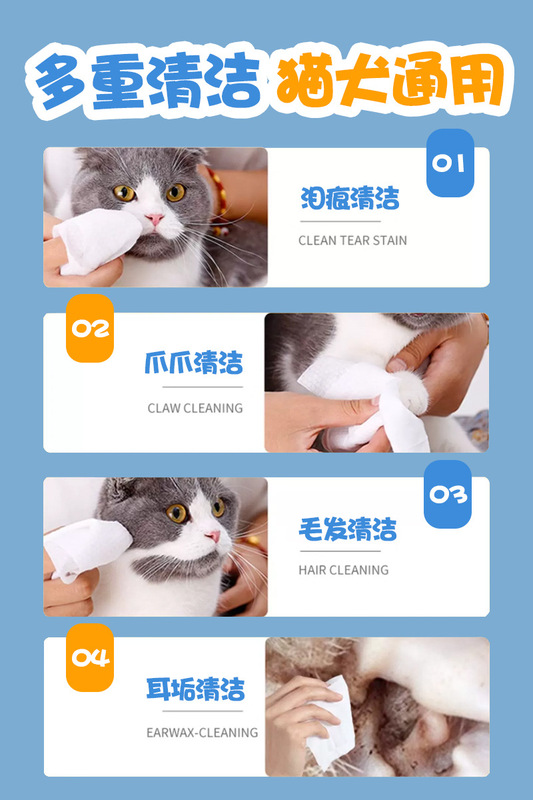 多重清洁 猫犬通用

01
泪痕清洁
CLEAN TEAR STAIN

02
爪爪清洁
CLAW CLEANING

03
毛发清洁
HAIR CLEANING

04
耳垢清洁
EARWAX-CLEANING