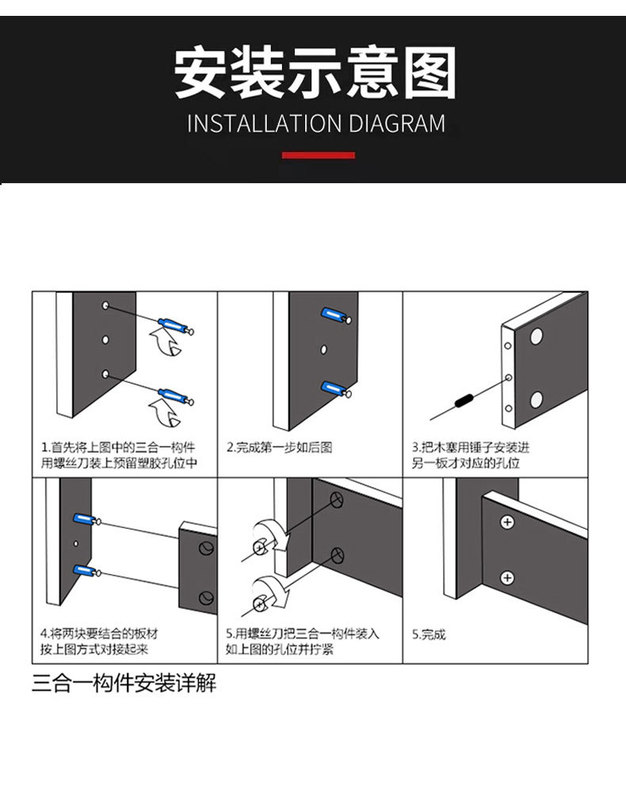 安装示意图
INSTALLATION DIAGRAM

1.首先将上图中的三合一构件用螺丝刀装上预留塑胶孔位中

2.完成第一步如后图

3.把木塞用锤子安装进另一板才对应的孔位

4.将两块要结合的板材按上图方式对接起来

5.用螺丝刀把三合一构件装入如上图的孔位并拧紧

5.完成

三合一构件安装详解