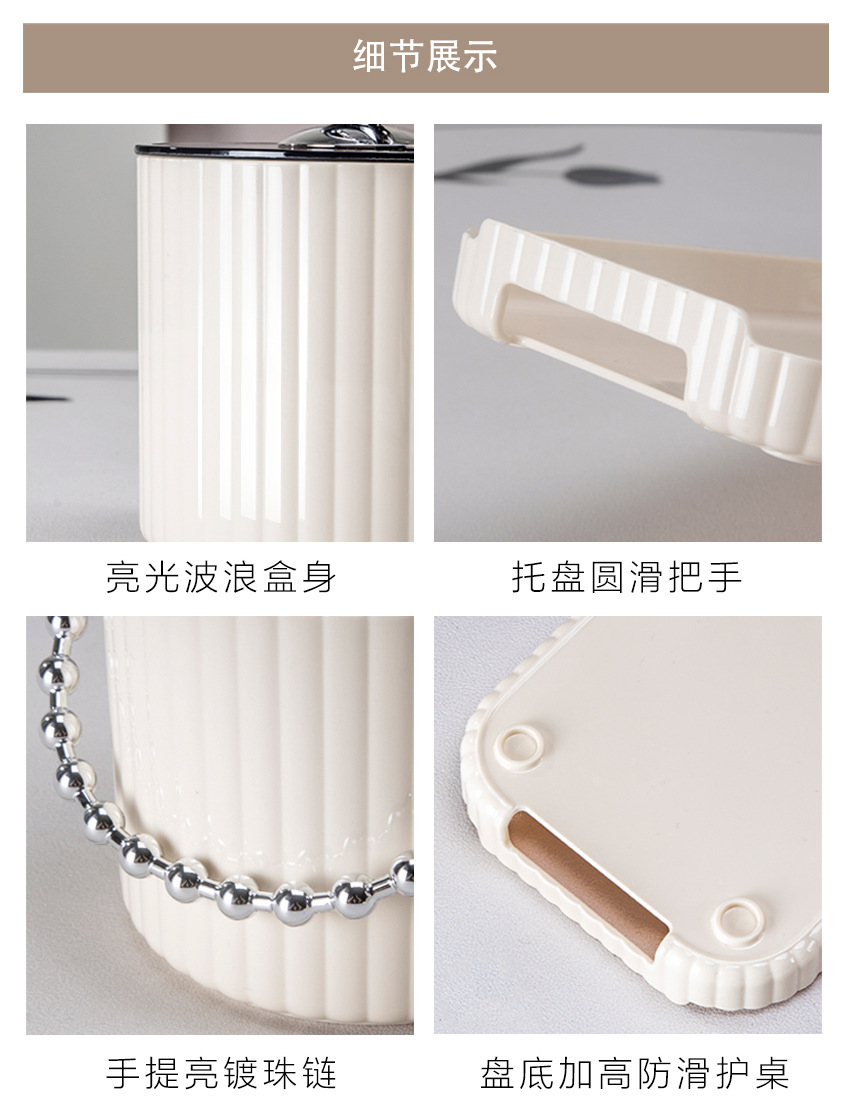 细节展示

亮光波浪盒身

托盘圆滑把手

手提亮镀珠链

盘底加高防滑护桌